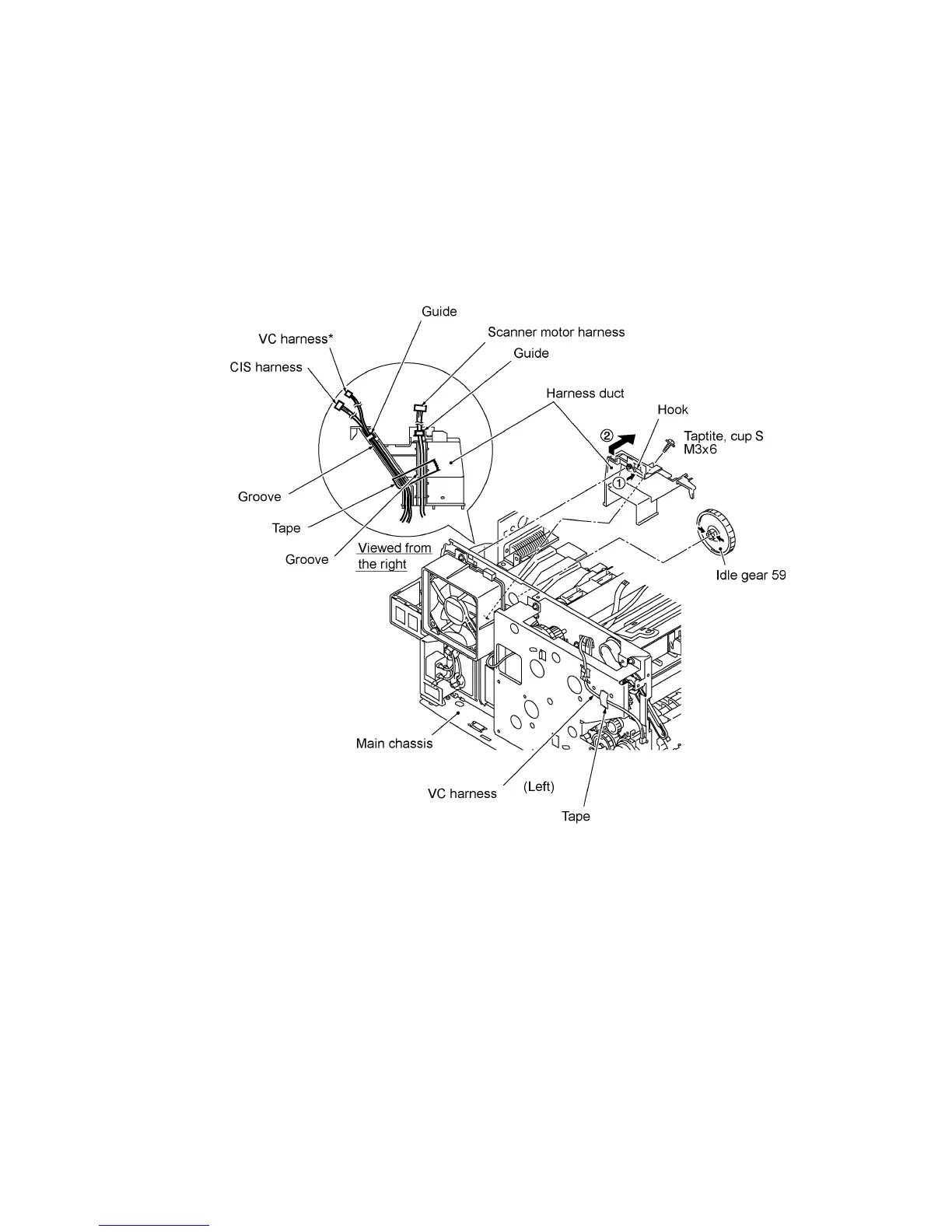 Guide

VC harness*

Scanner motor harness

CIS harness

Guide

Harness duct

Hook

②

Taptite, cup S M3x6

①

Groove

Tape

Groove

Viewed from the right

Idle gear 59

Main chassis

VC harness

(Left)

Tape