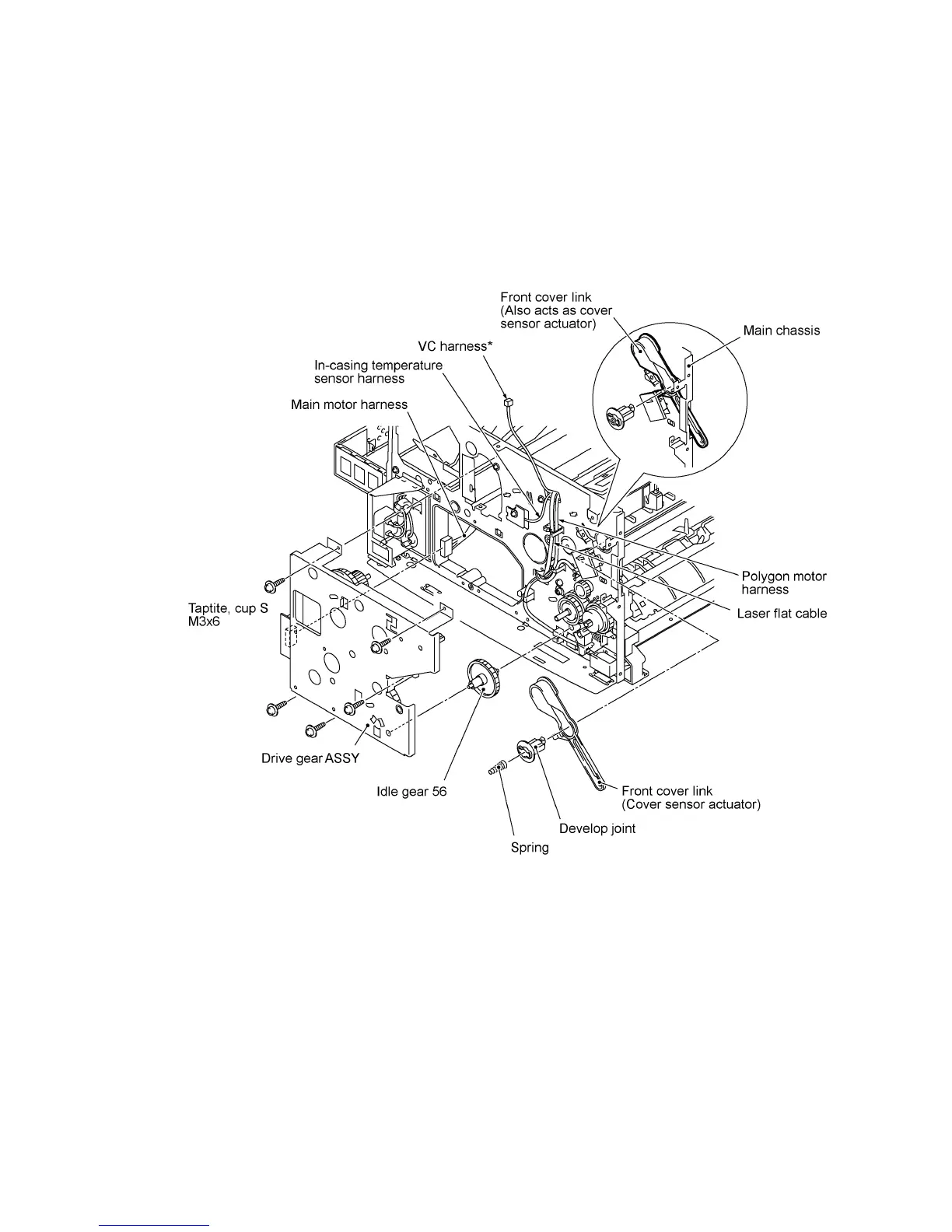 Front cover link
(Also acts as cover sensor actuator)

Main chassis

VC harness*

In-casing temperature sensor harness

Main motor harness

Polygon motor harness

Laser flat cable

Taptite, cup S M3x6

Drive gear ASSY

Idle gear 56

Front cover link
(Cover sensor actuator)

Develop joint

Spring