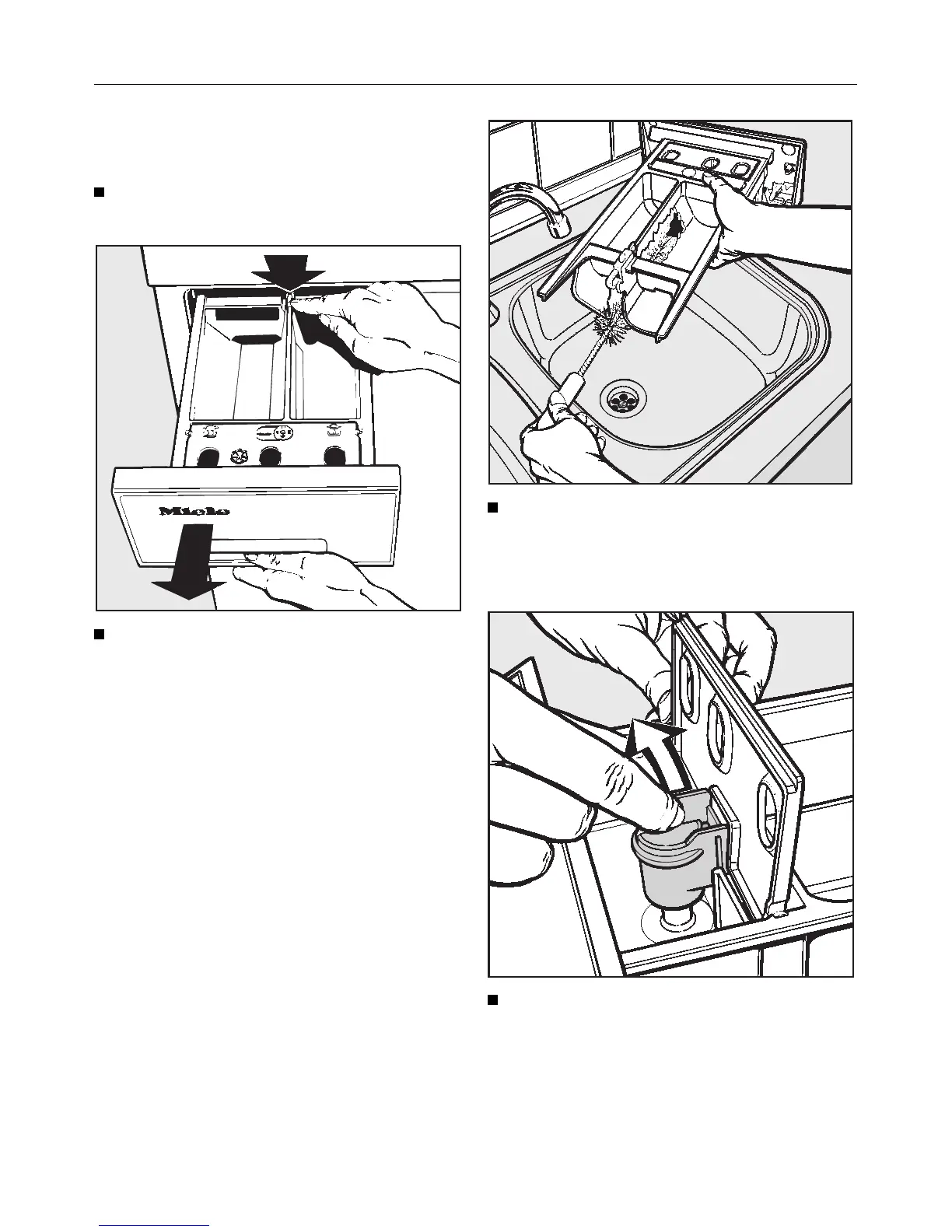 Miele