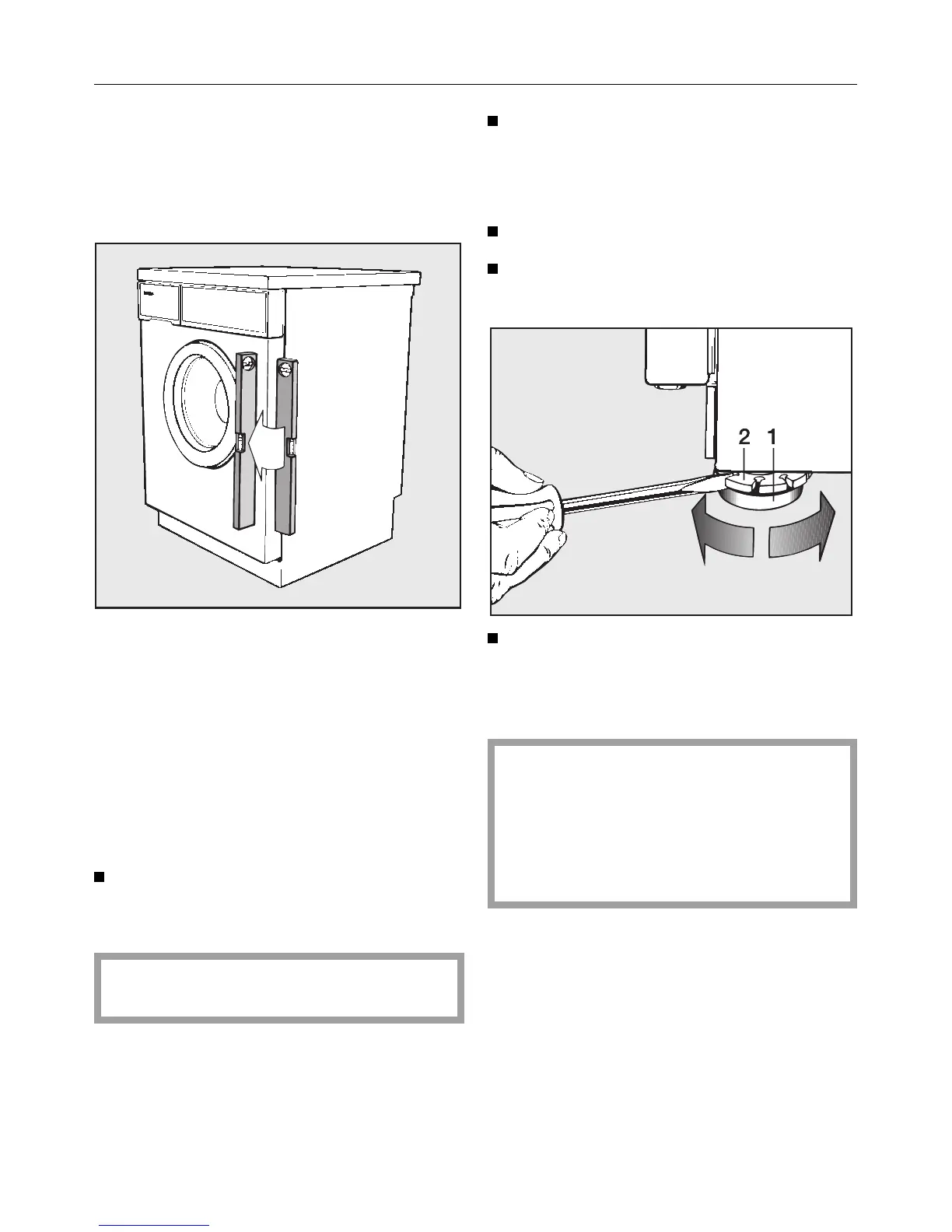 2 1