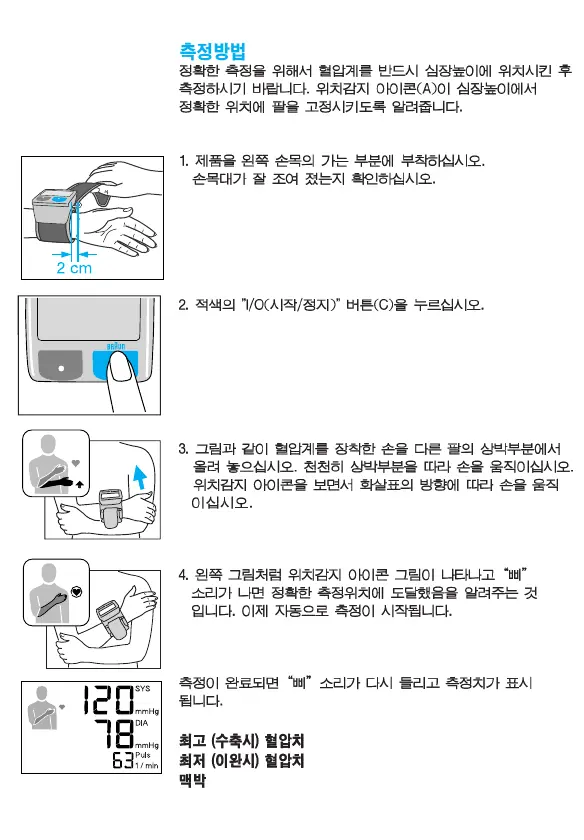 측정방법
정확한 측정을 위해서 혈압계를 반드시 심장높이에 위치시킨 후 측정하시기 바랍니다. 위치감지 아이콘(A)이 심장높이에서 정확한 위치에 팔을 고정시키도록 알려줍니다.

2 cm

1. 제품을 왼쪽 손목의 가는 부분에 부착하십시오. 손목대가 잘 조여 졌는지 확인하십시오.

BRAUN

2. 적색의 "I/O(시작/정지)" 버튼(C)을 누르십시오.

3. 그림과 같이 혈압계를 장착한 손을 다른 팔의 상박부분에서 올려 놓으십시오. 천천히 상박부분을 따라 손을 움직이십시오. 위치감지 아이콘을 보면서 화살표의 방향에 따라 손을 움직이십시오.

4. 왼쪽 그림처럼 위치감지 아이콘 그림이 나타나고 "삐" 소리가 나면 정확한 측정위치에 도달했음을 알려주는 것입니다. 이제 자동으로 측정이 시작됩니다.

120 SYS mmHg
78 DIA mmHg
63 Puls 1/min

측정이 완료되면 "삐" 소리가 다시 들리고 측정치가 표시됩니다.

최고 (수축시) 혈압치
최저 (이완시) 혈압치
맥박