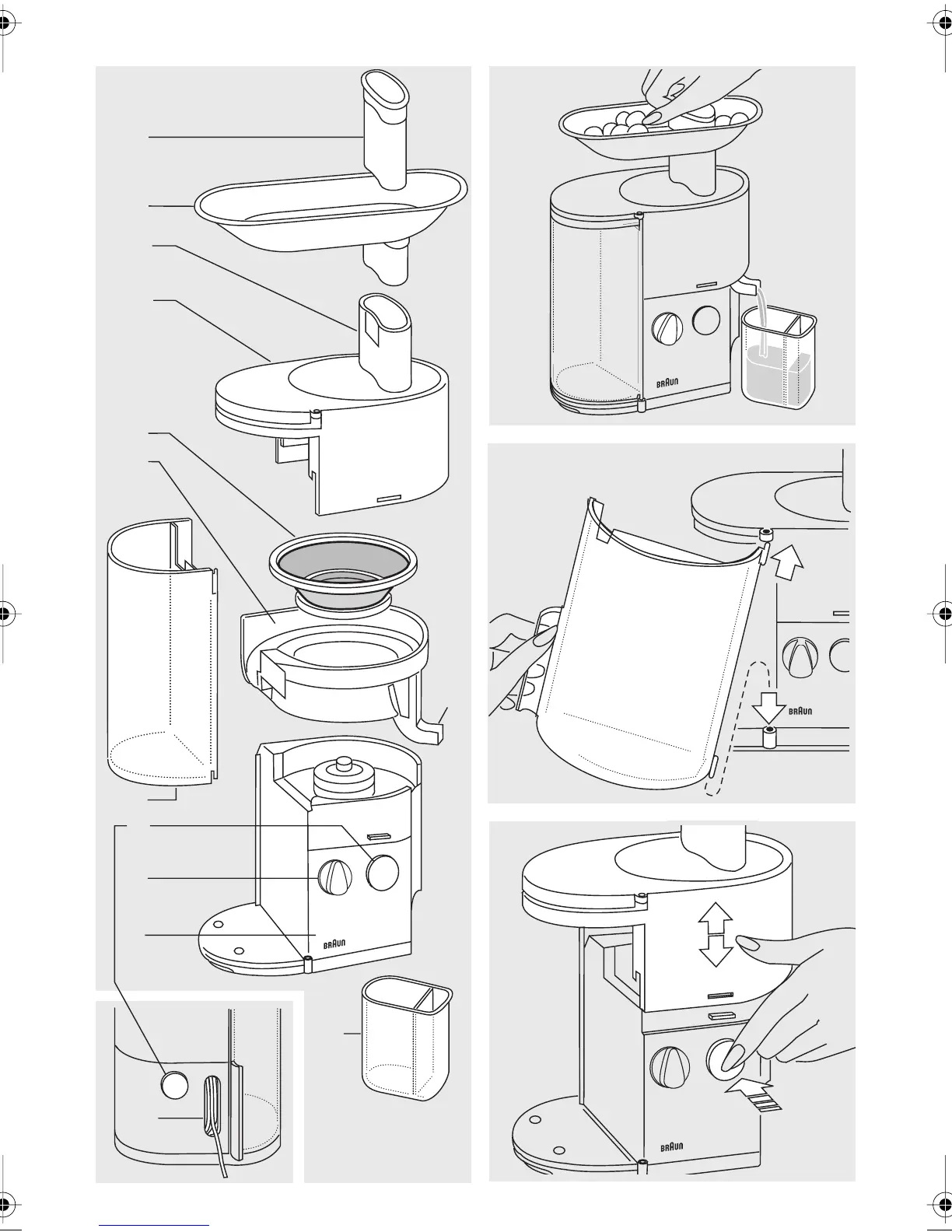 BRAUN

BRAUN

BRAUN

BRAUN