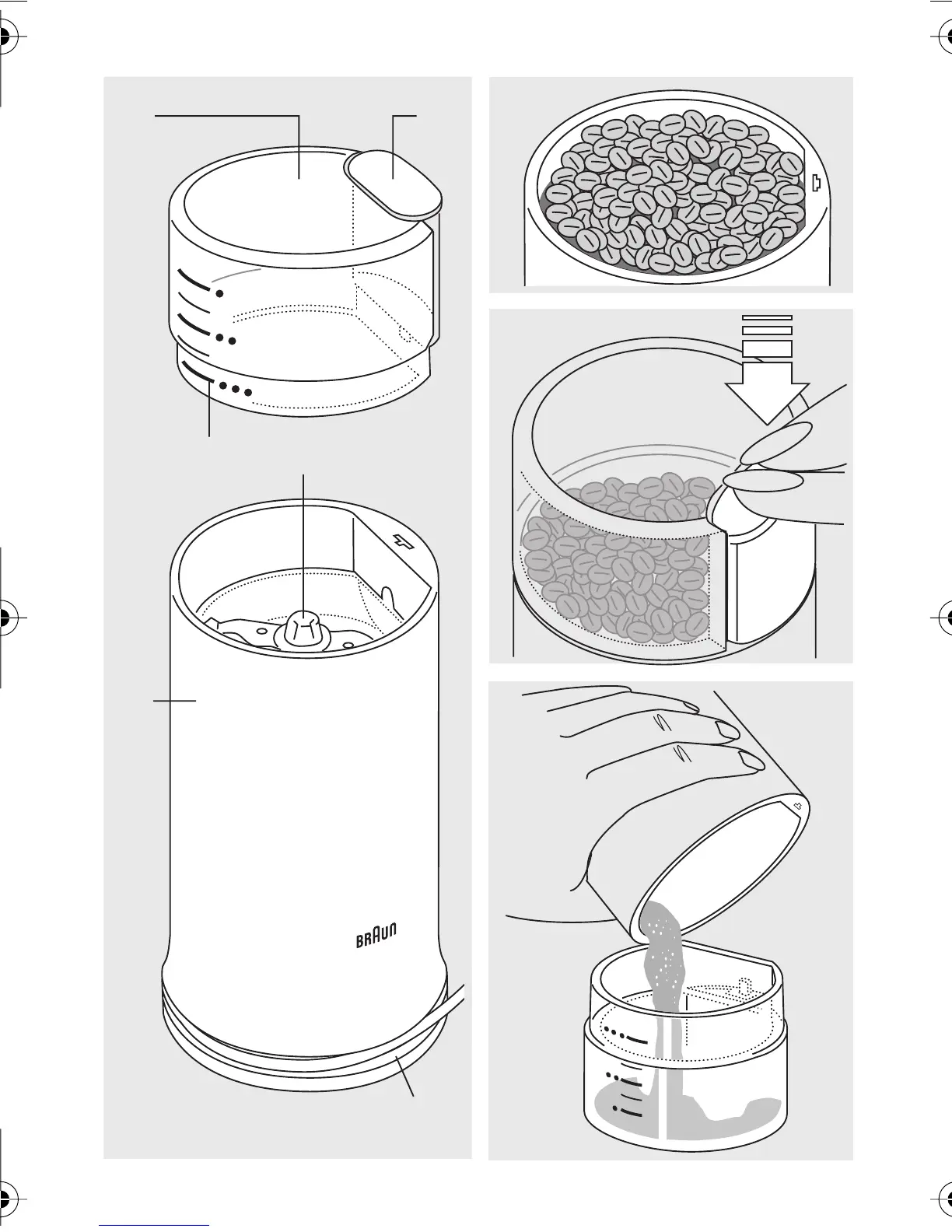 BRAUN