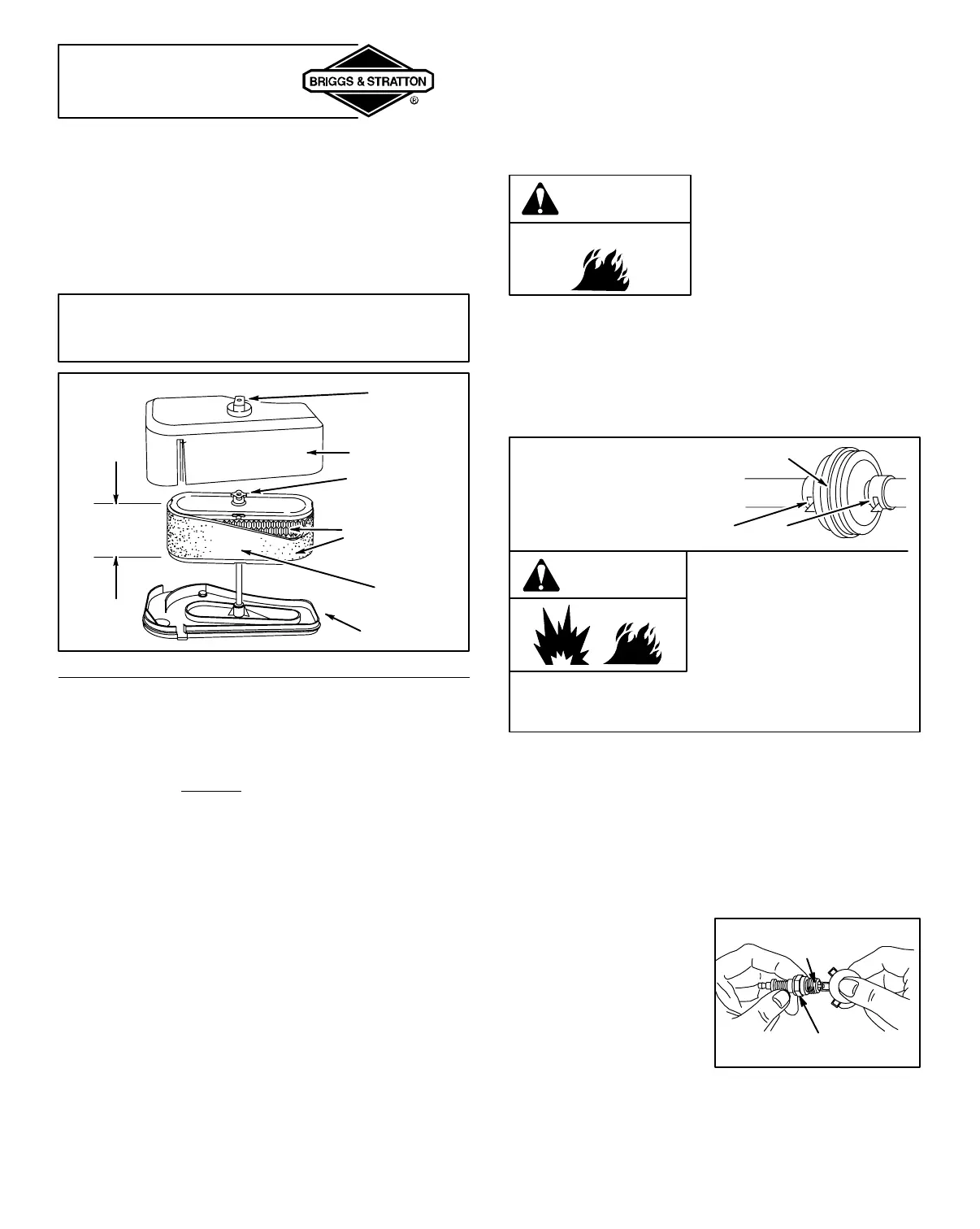 BRIGGS & STRATTON
®