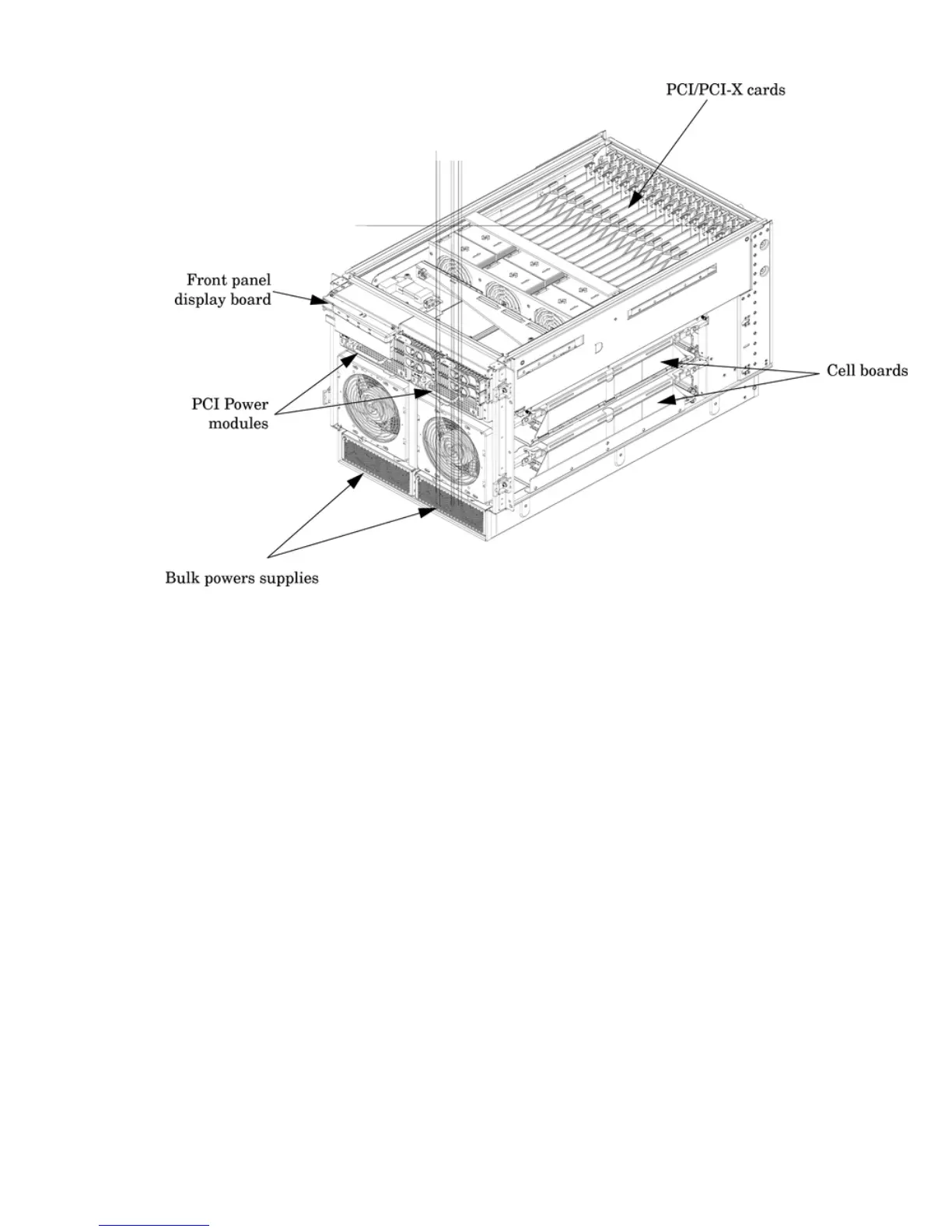 PCI/PCI-X cards

Front panel display board

Cell boards

PCI Power modules

Bulk powers supplies