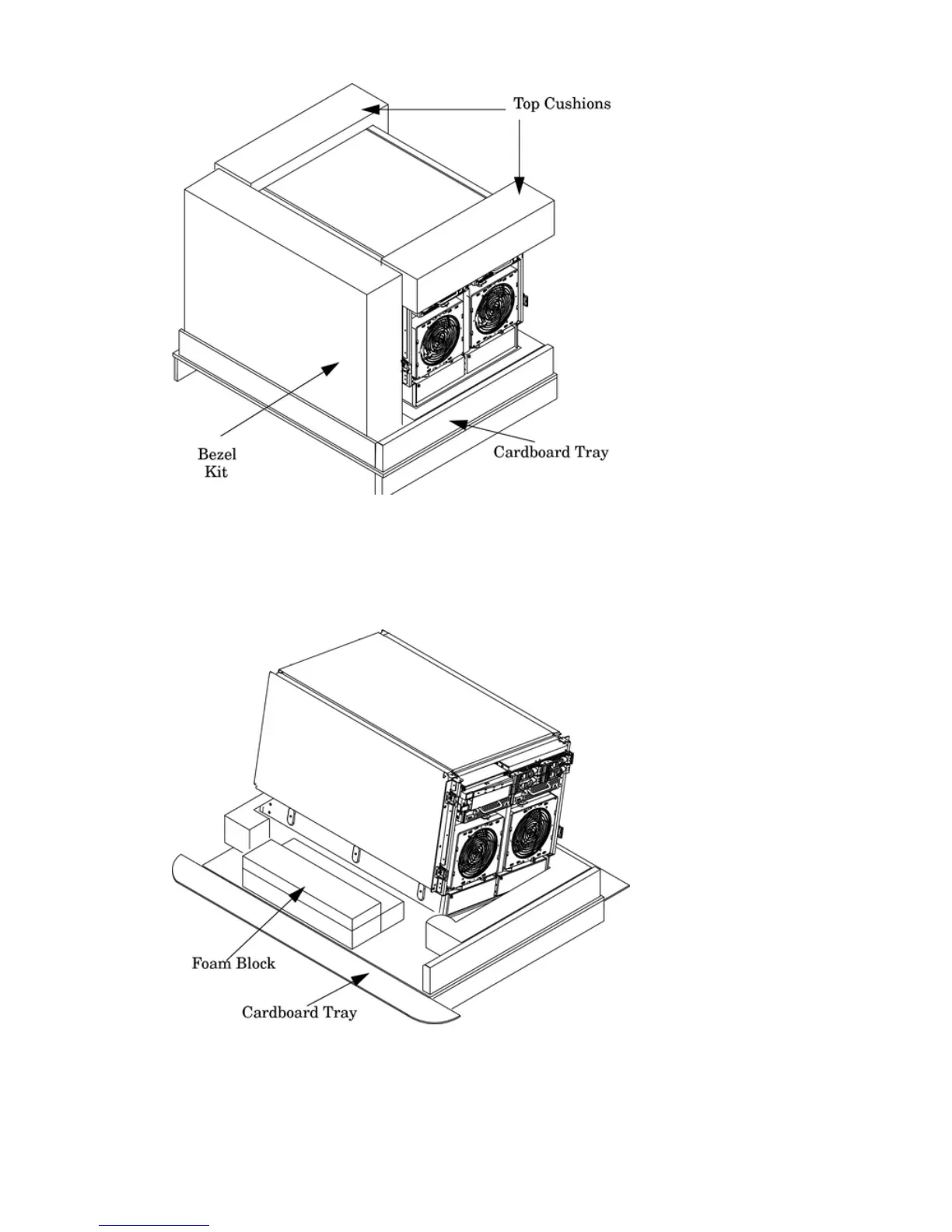 Top Cushions

Bezel Kit

Cardboard Tray

Foam Block

Cardboard Tray