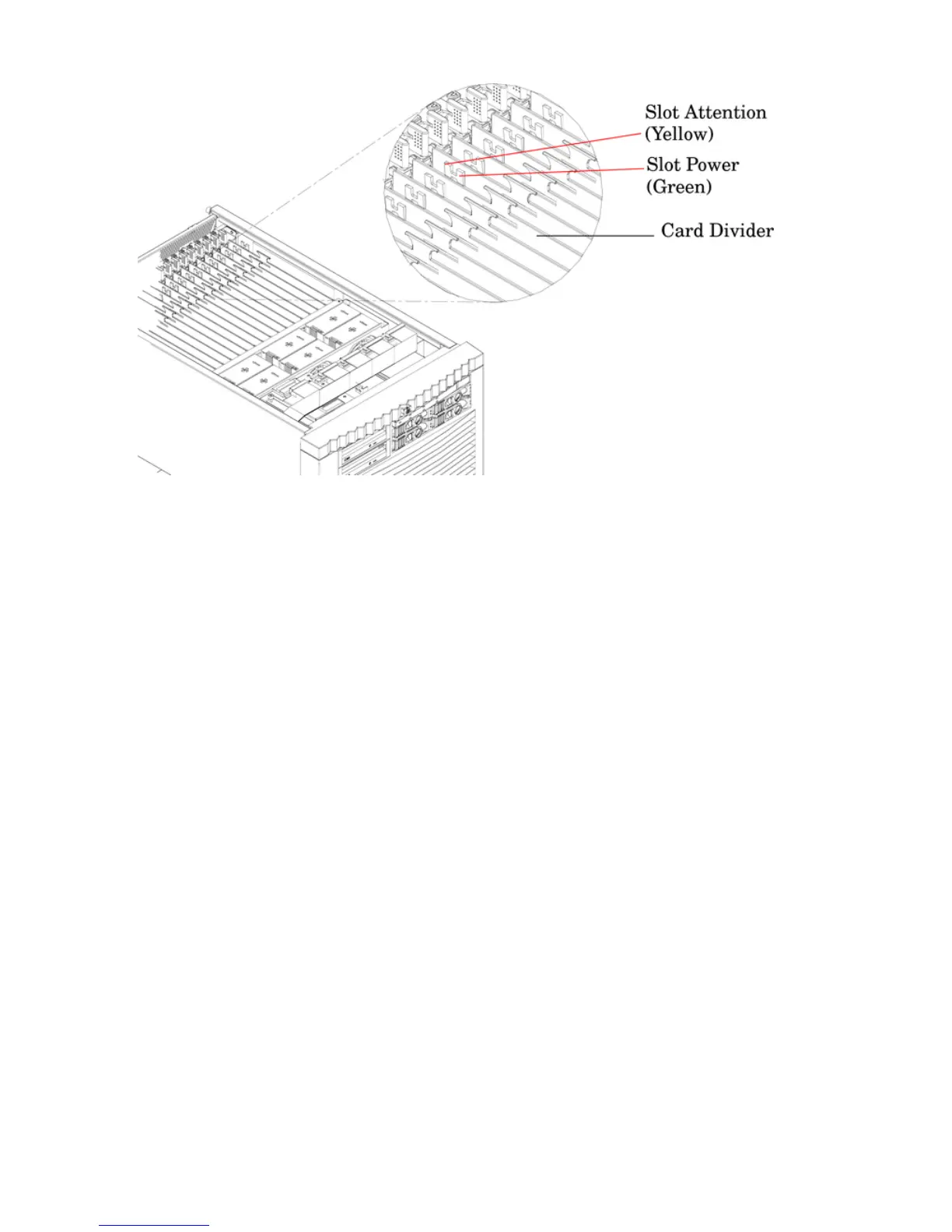 Slot Attention
(Yellow)

Slot Power
(Green)

Card Divider