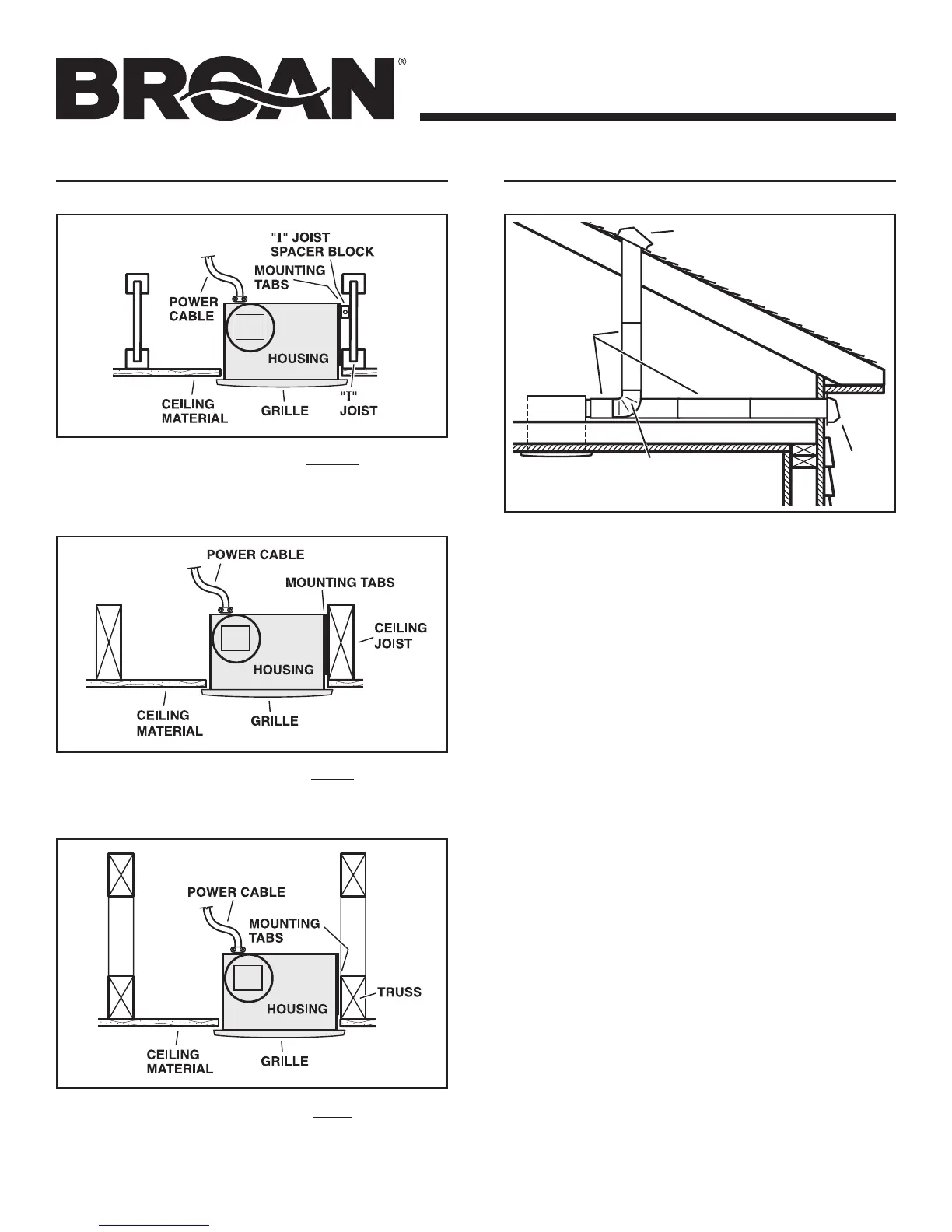 BROAN®

"I" JOIST SPACER BLOCK
MOUNTING TABS
POWER CABLE
HOUSING
CEILING MATERIAL
GRILLE
"I" JOIST

POWER CABLE
MOUNTING TABS
CEILING JOIST
HOUSING
CEILING MATERIAL
GRILLE

POWER CABLE
MOUNTING TABS
TRUSS
HOUSING
CEILING MATERIAL
GRILLE