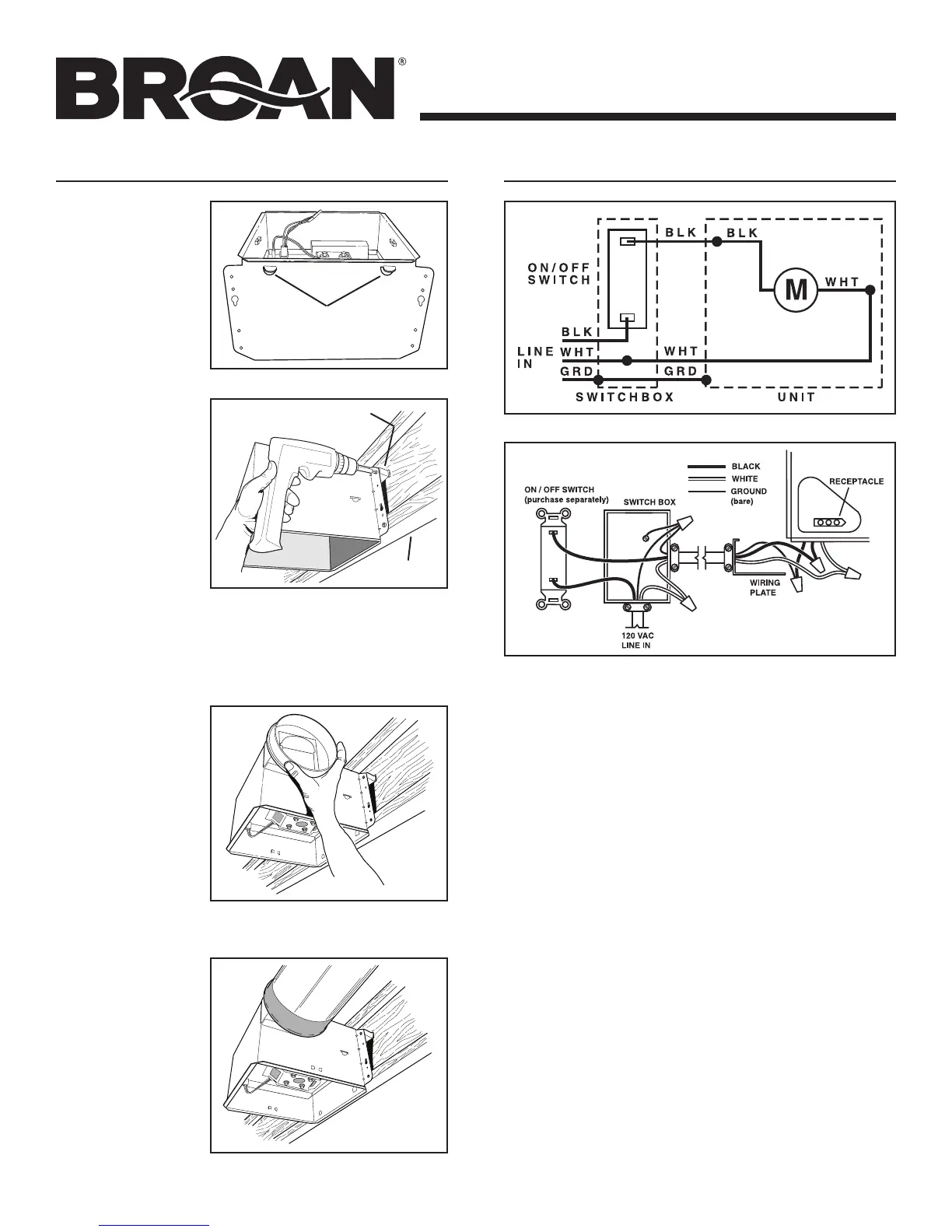 BROAN®

ON/OFF SWITCH

BLK

BLK

M

WHT

BLK

LINE IN

WHT

WHT

GRD

GRD

SWITCHBOX

UNIT

BLACK

WHITE

GROUND (bare)

RECEPTACLE

ON / OFF SWITCH (purchase separately)

SWITCH BOX

WIRING PLATE

120 VAC LINE IN