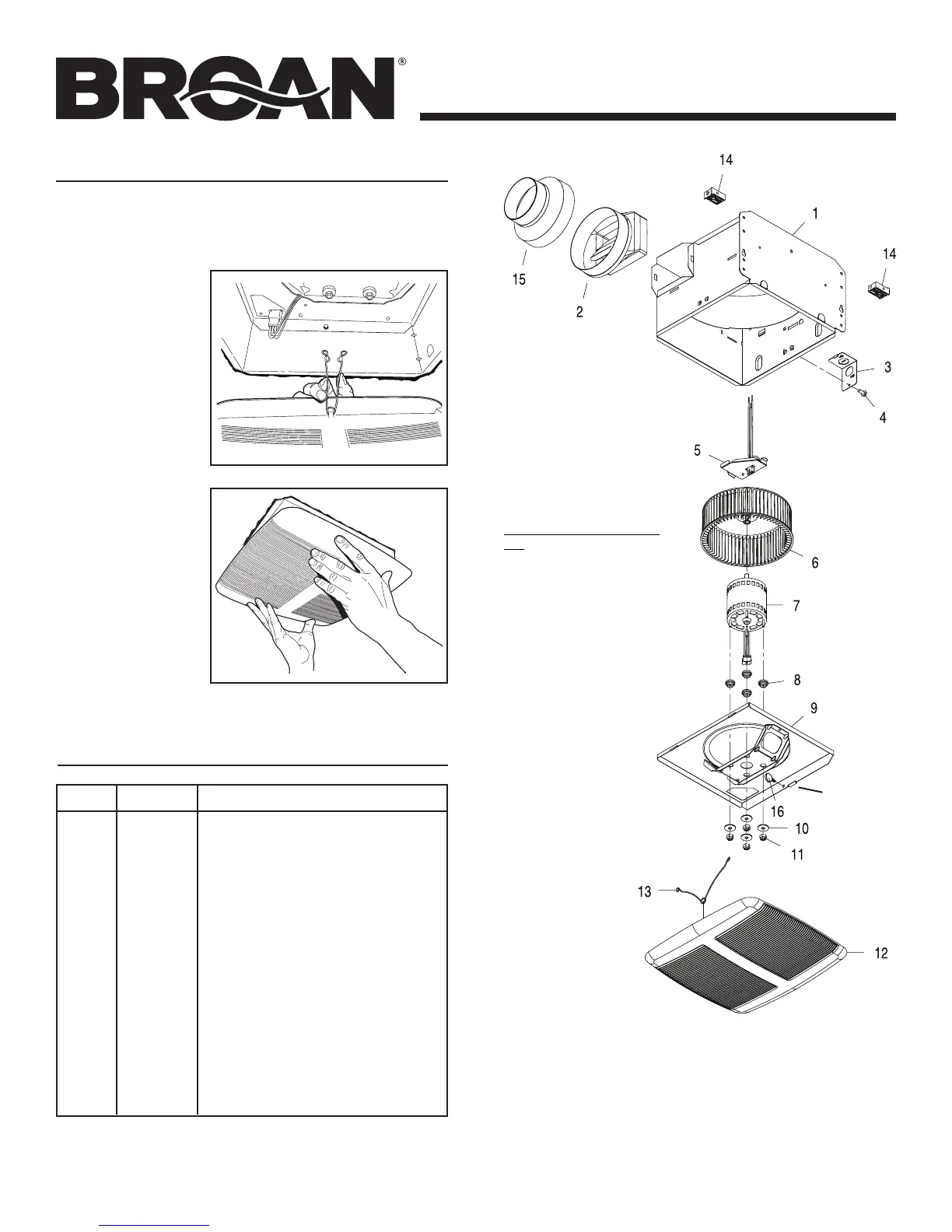 BROAN®

14

1

14

15

2

3

4

5

6

7

8

9

16

10

11

13

12