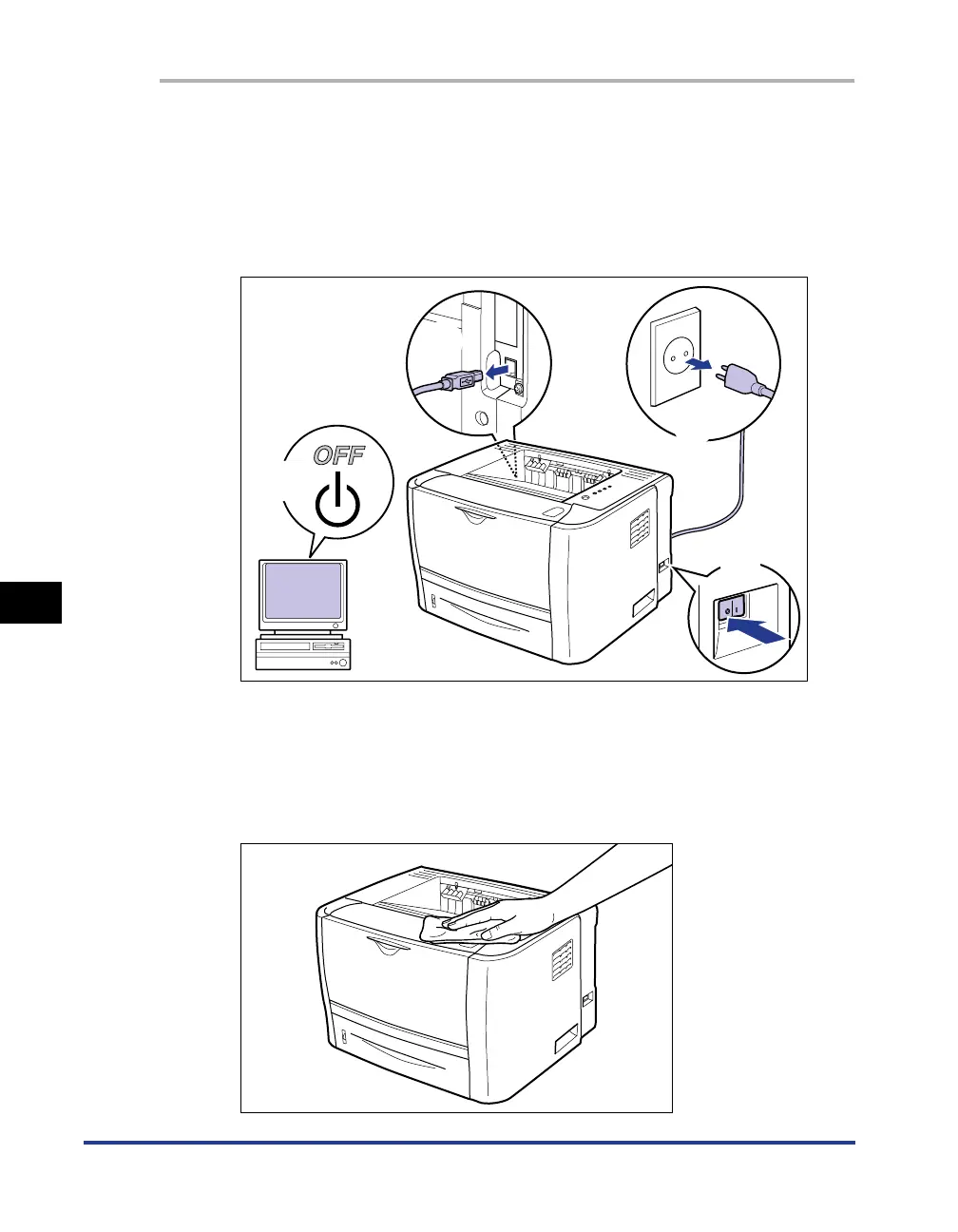 OFF