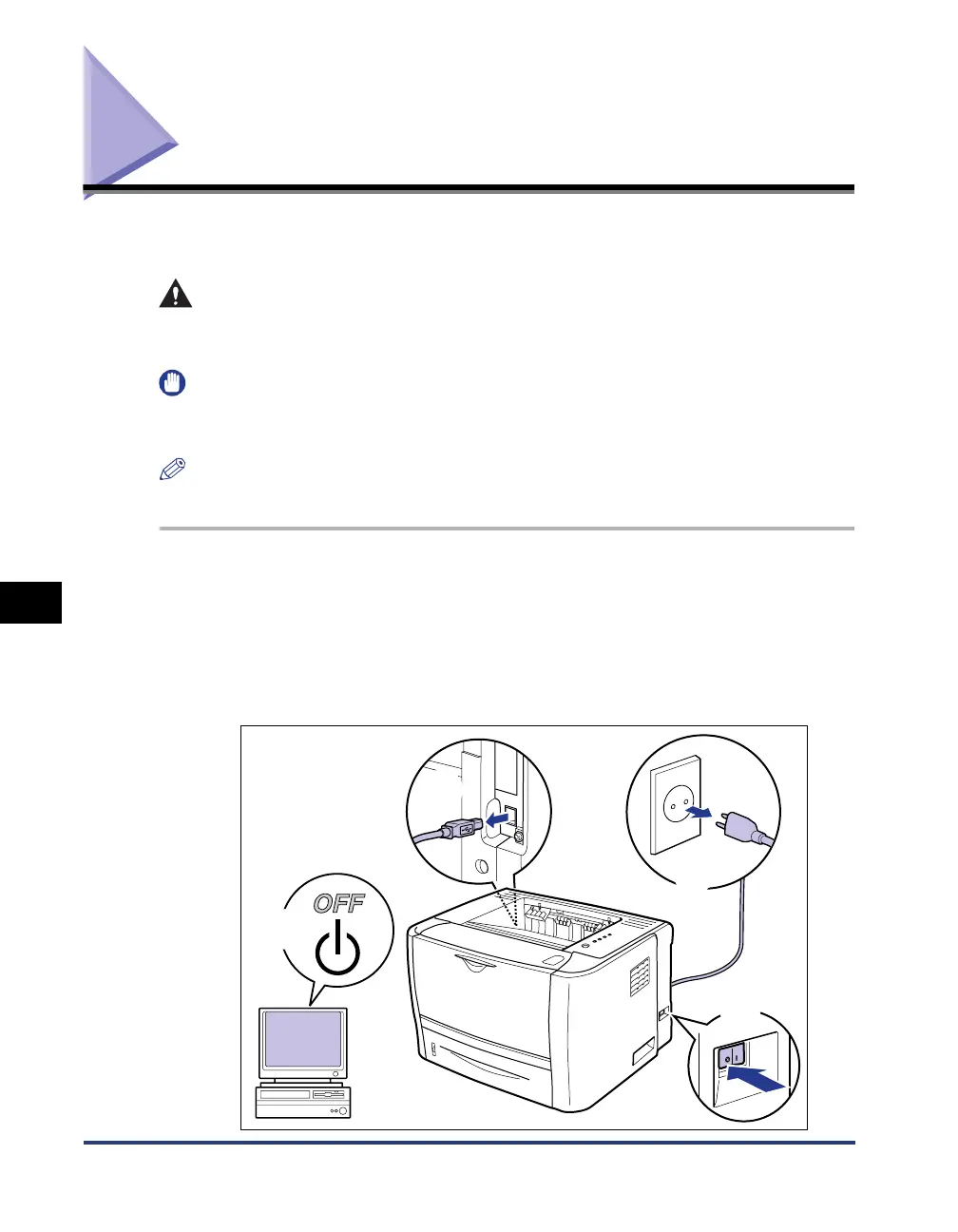 OFF