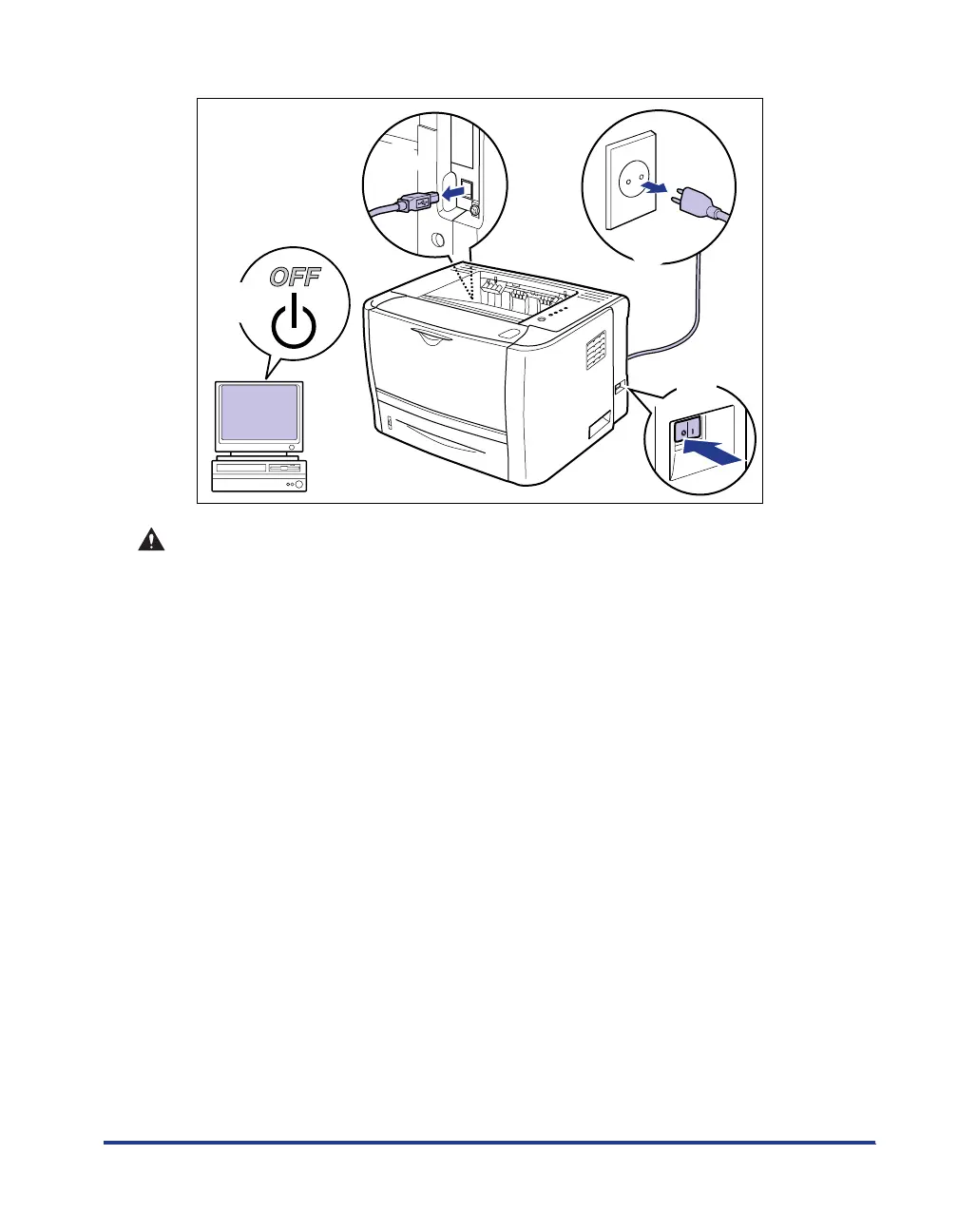 OFF