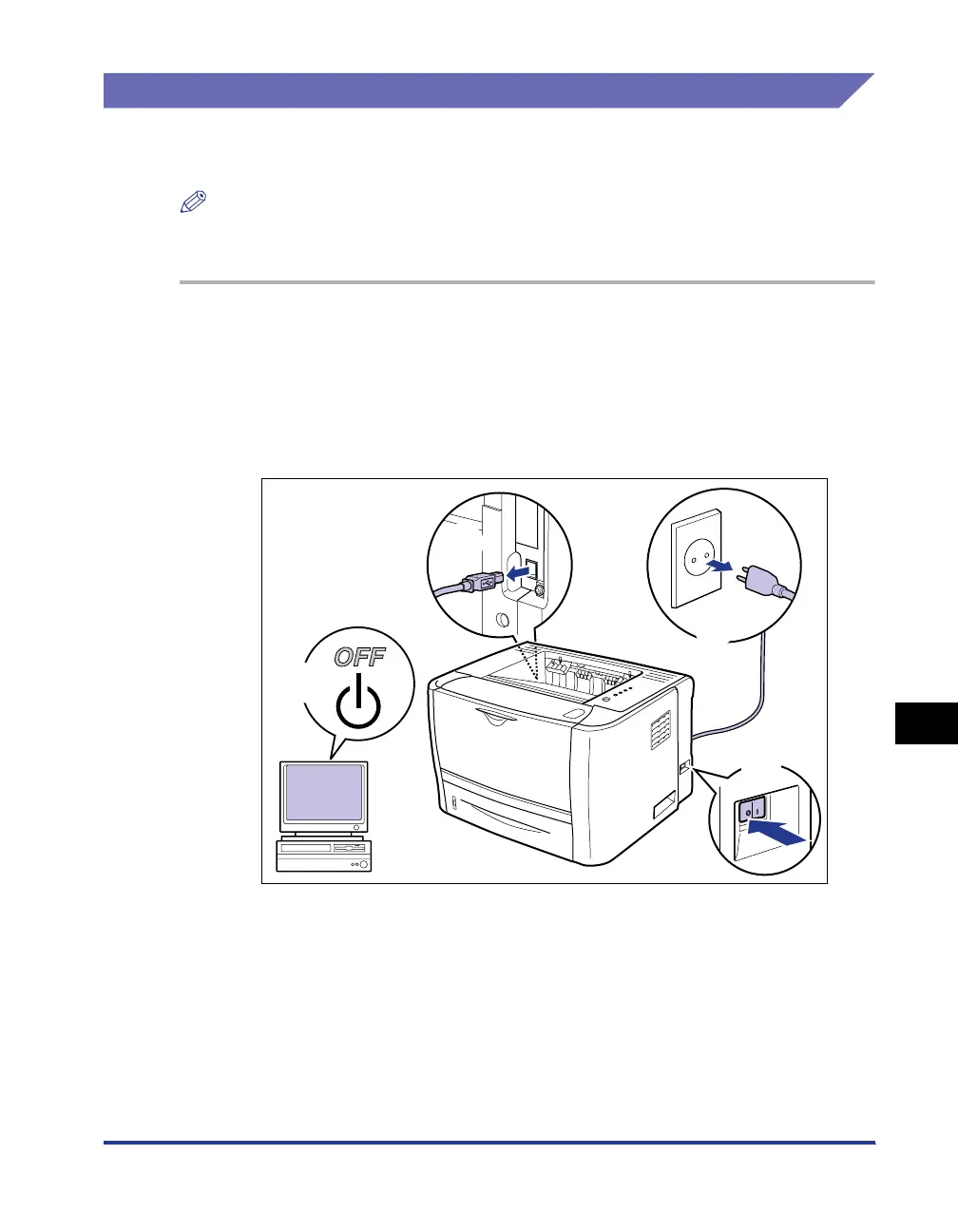 OFF