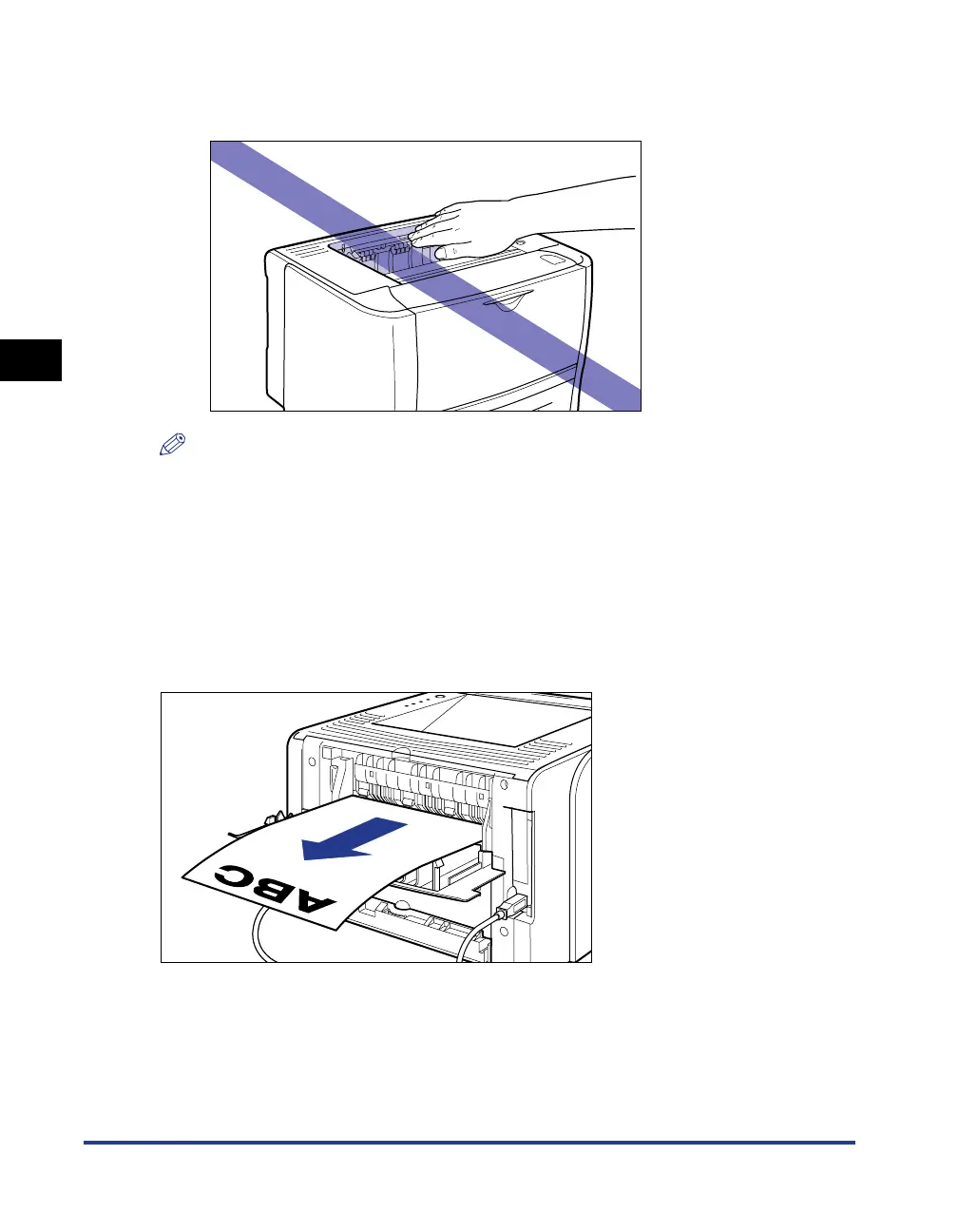 ABC