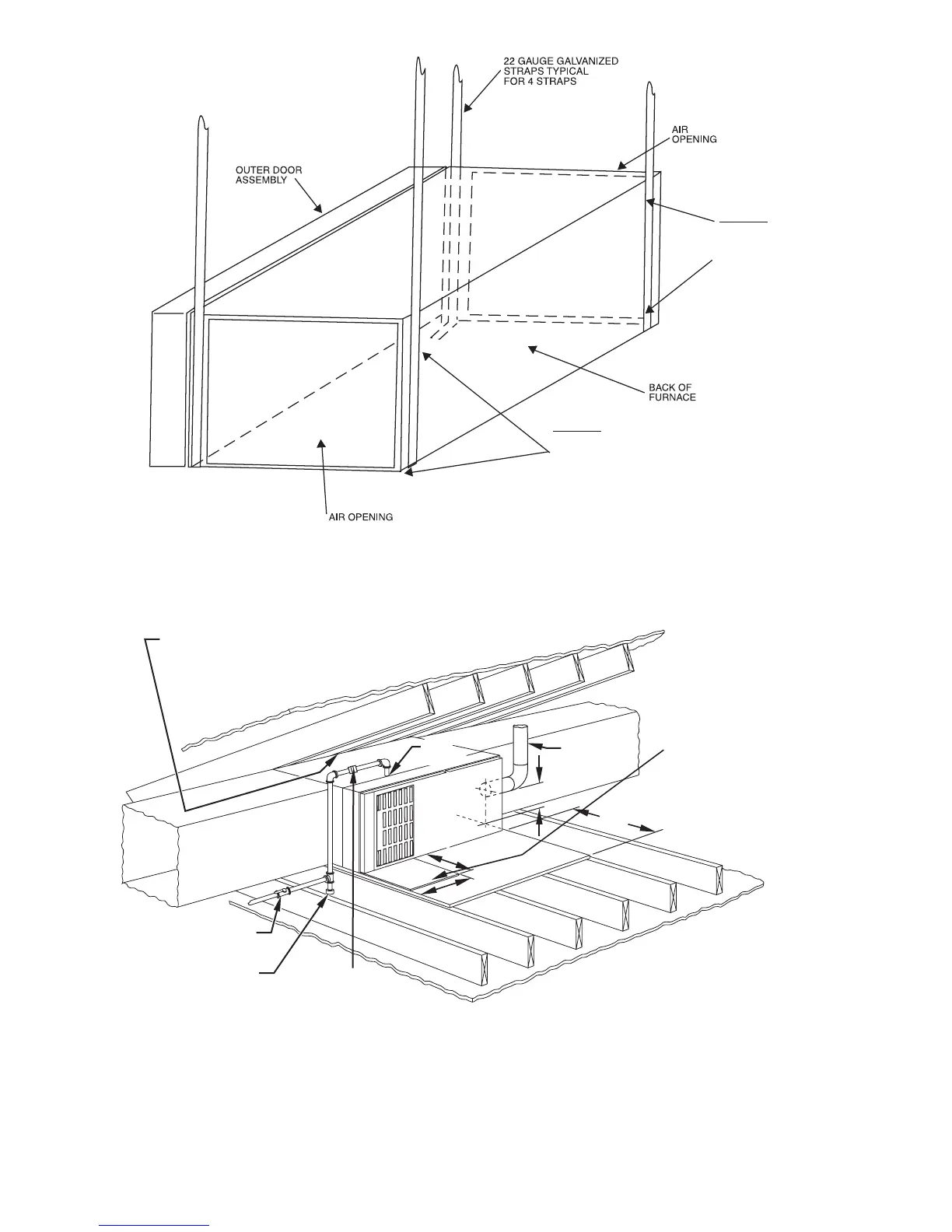 22 GAUGE GALVANIZED STRAPS TYPICAL FOR 4 STRAPS

AIR OPENING

OUTER DOOR ASSEMBLY

BACK OF FURNACE

AIR OPENING