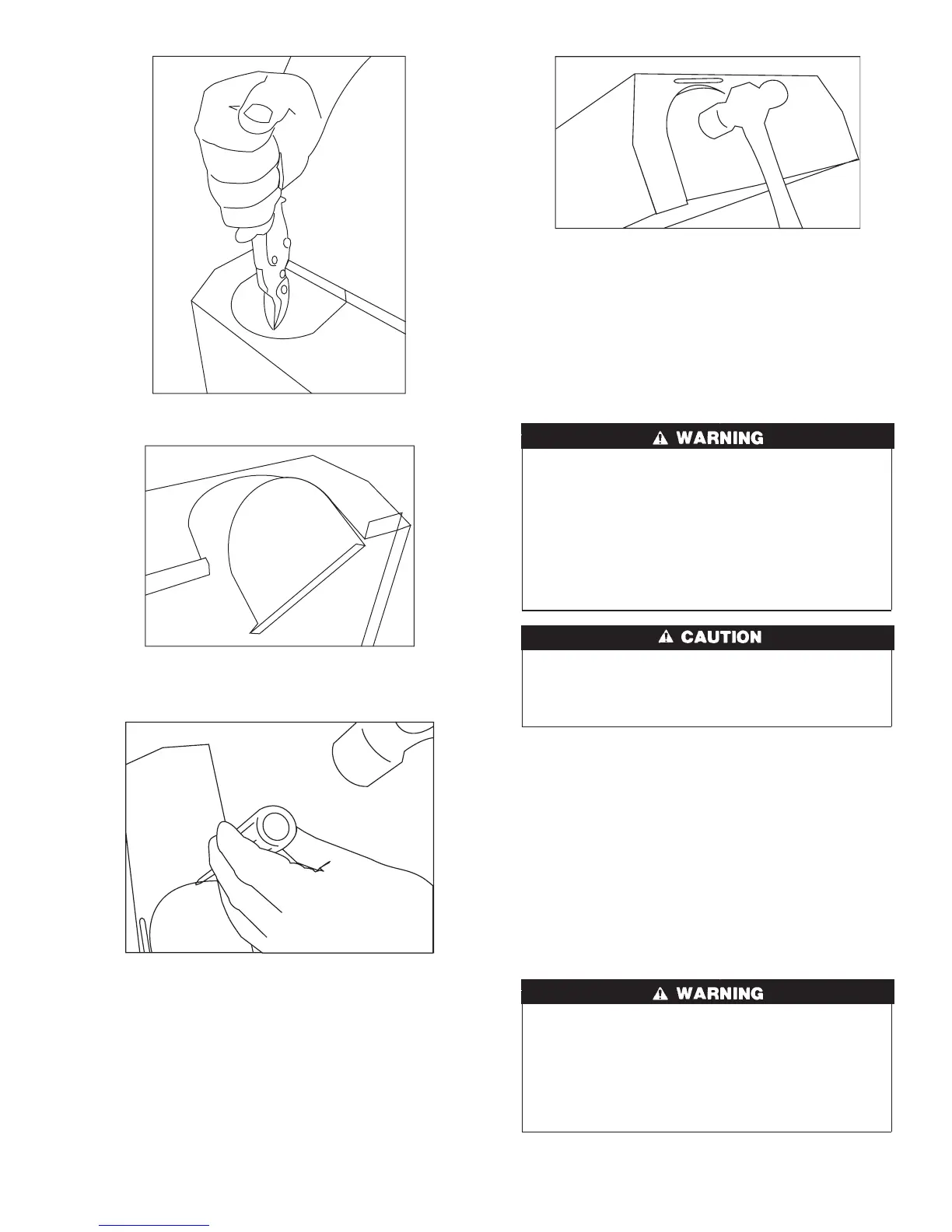 WARNING

CAUTION

WARNING