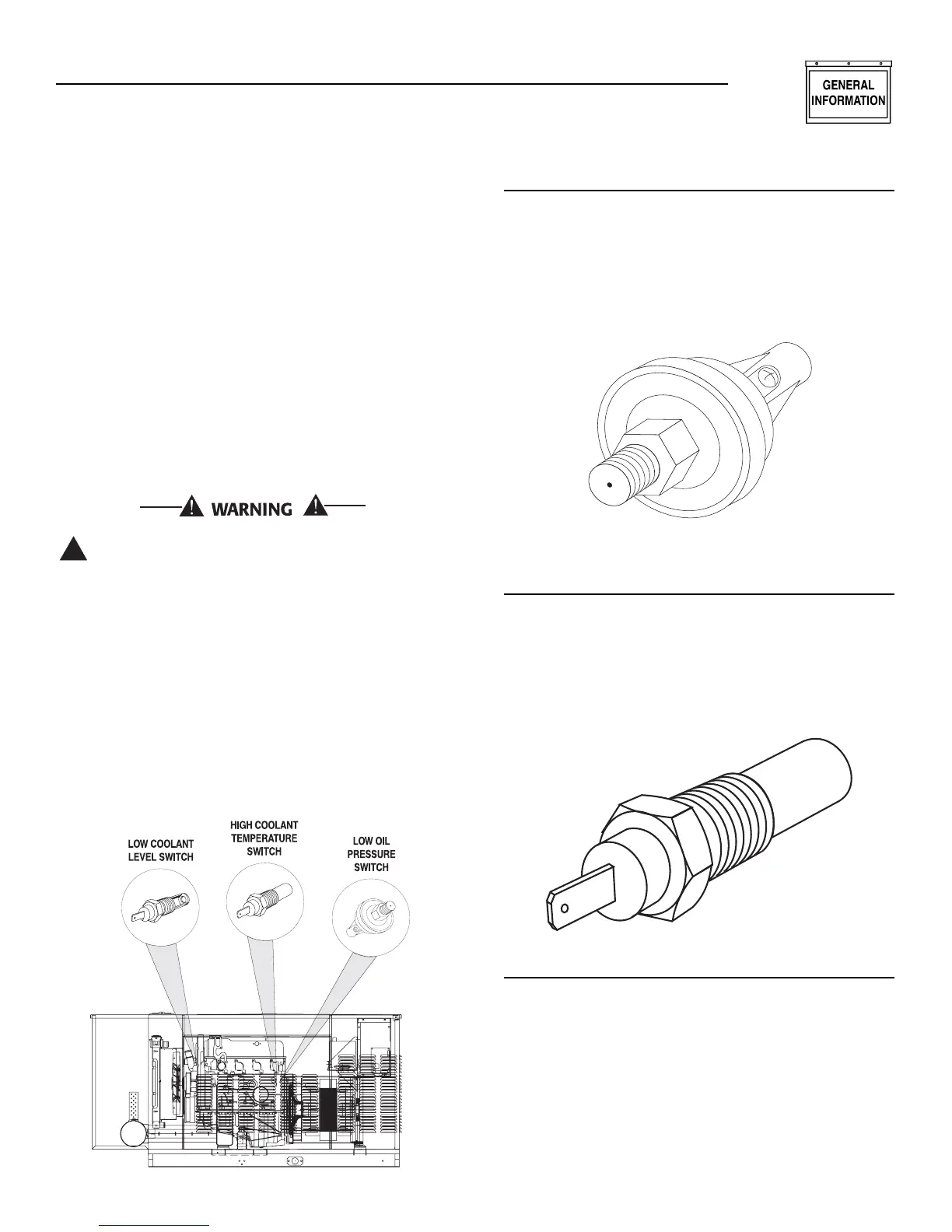 GENERAL INFORMATION

WARNING

LOW COOLANT LEVEL SWITCH

HIGH COOLANT TEMPERATURE SWITCH

LOW OIL PRESSURE SWITCH