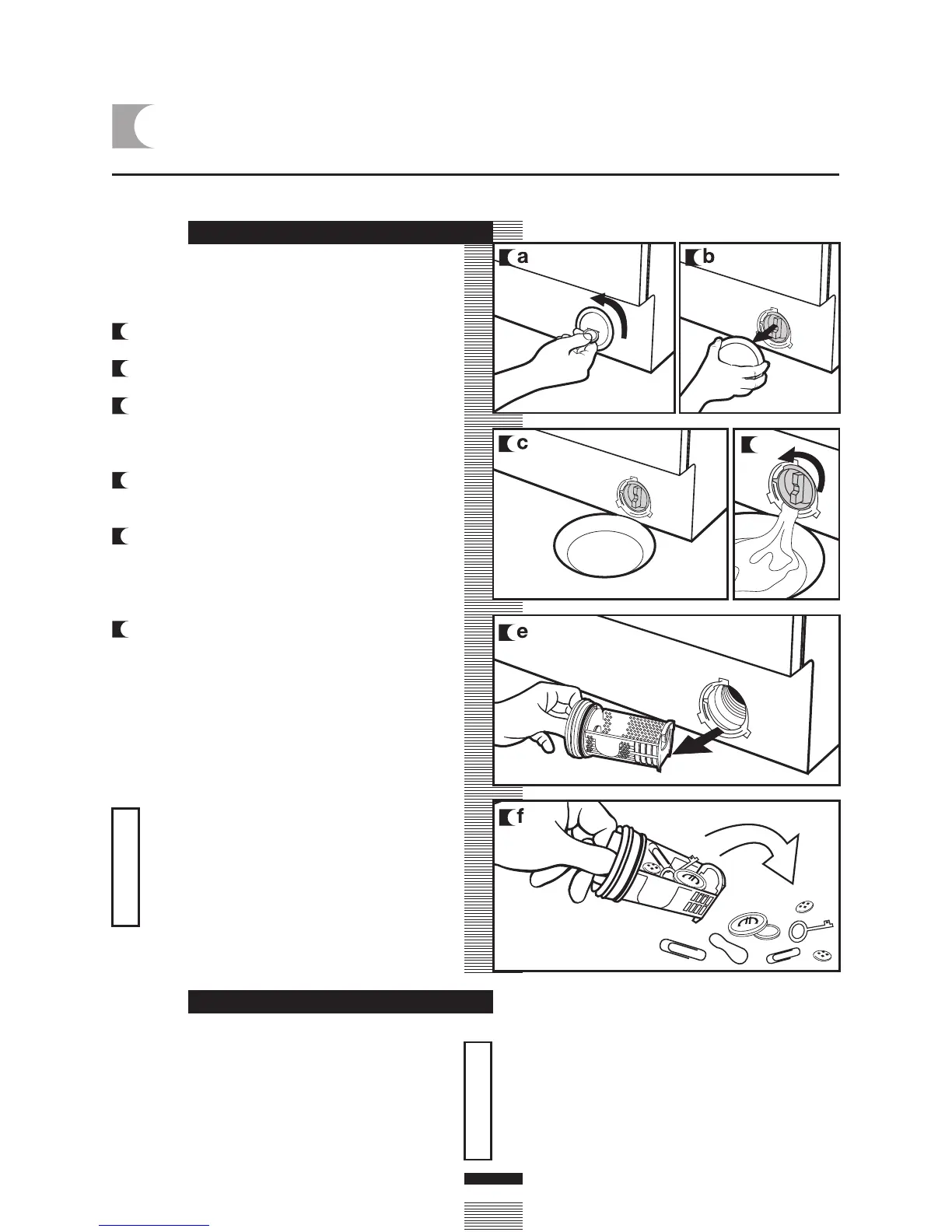 a

b

c

e

f