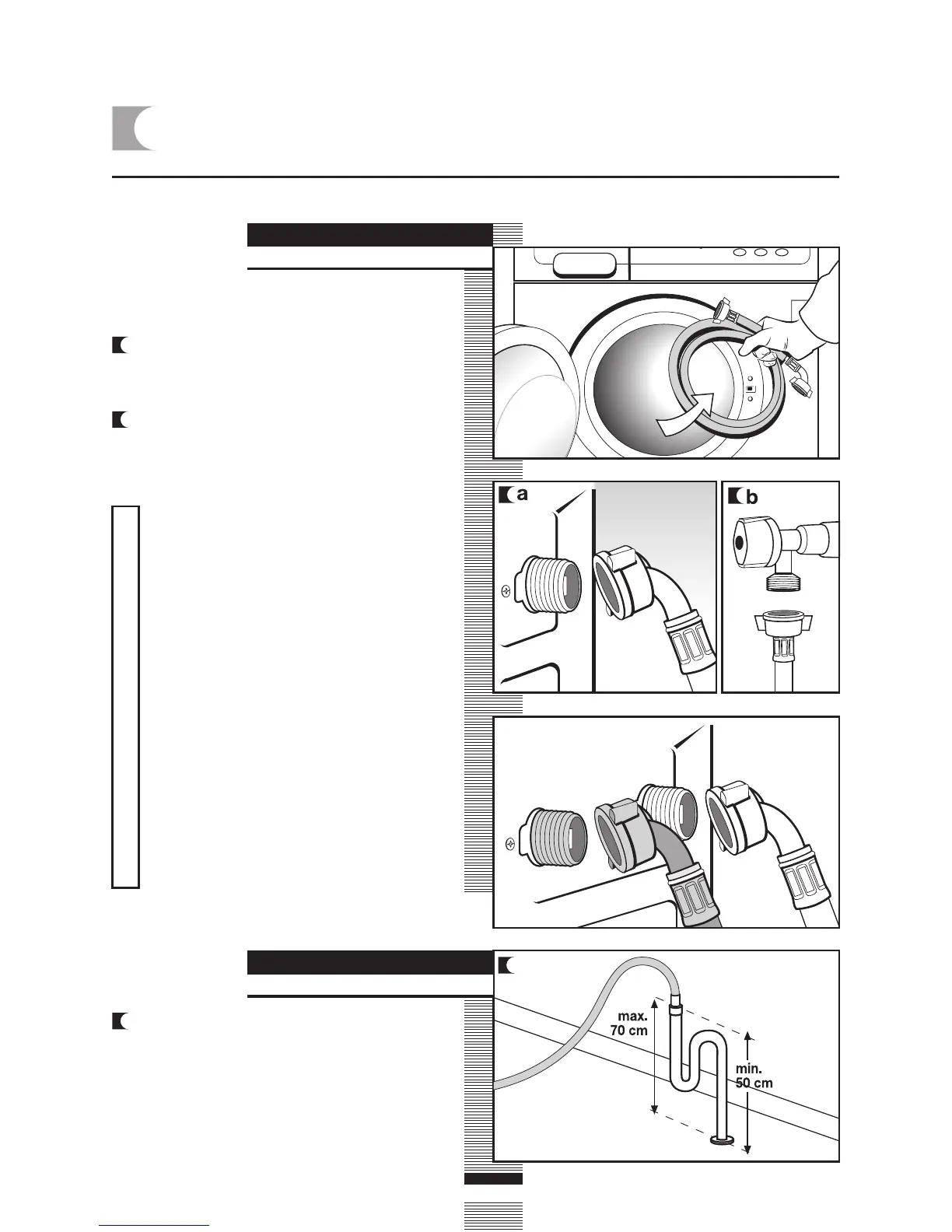 a

b

max.
70 cm

min.
50 cm