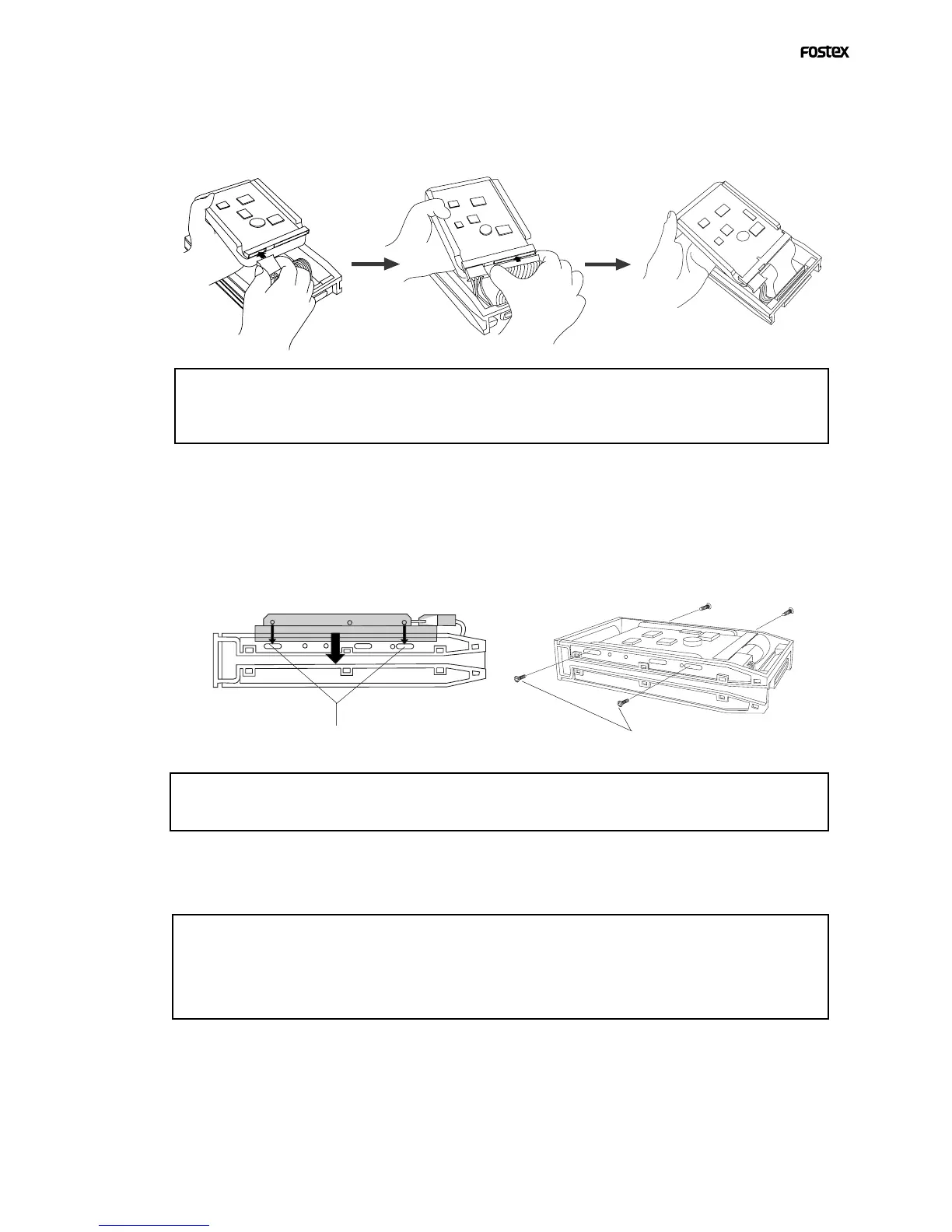 FOSTEX