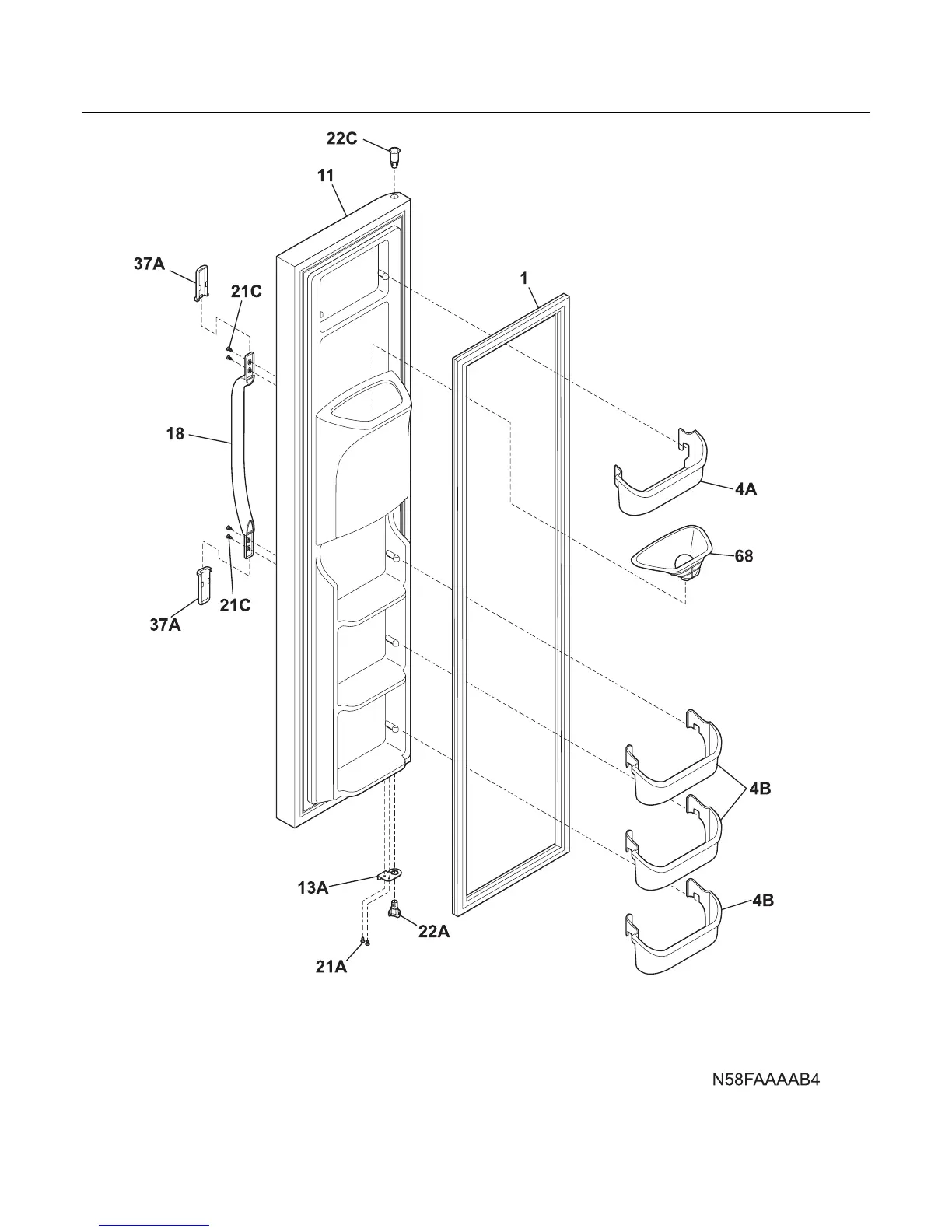 22C

11

37A

21C

1

18

4A

68

21C

37A

4B

13A

4B

22A

21A

N58FAAAAB4