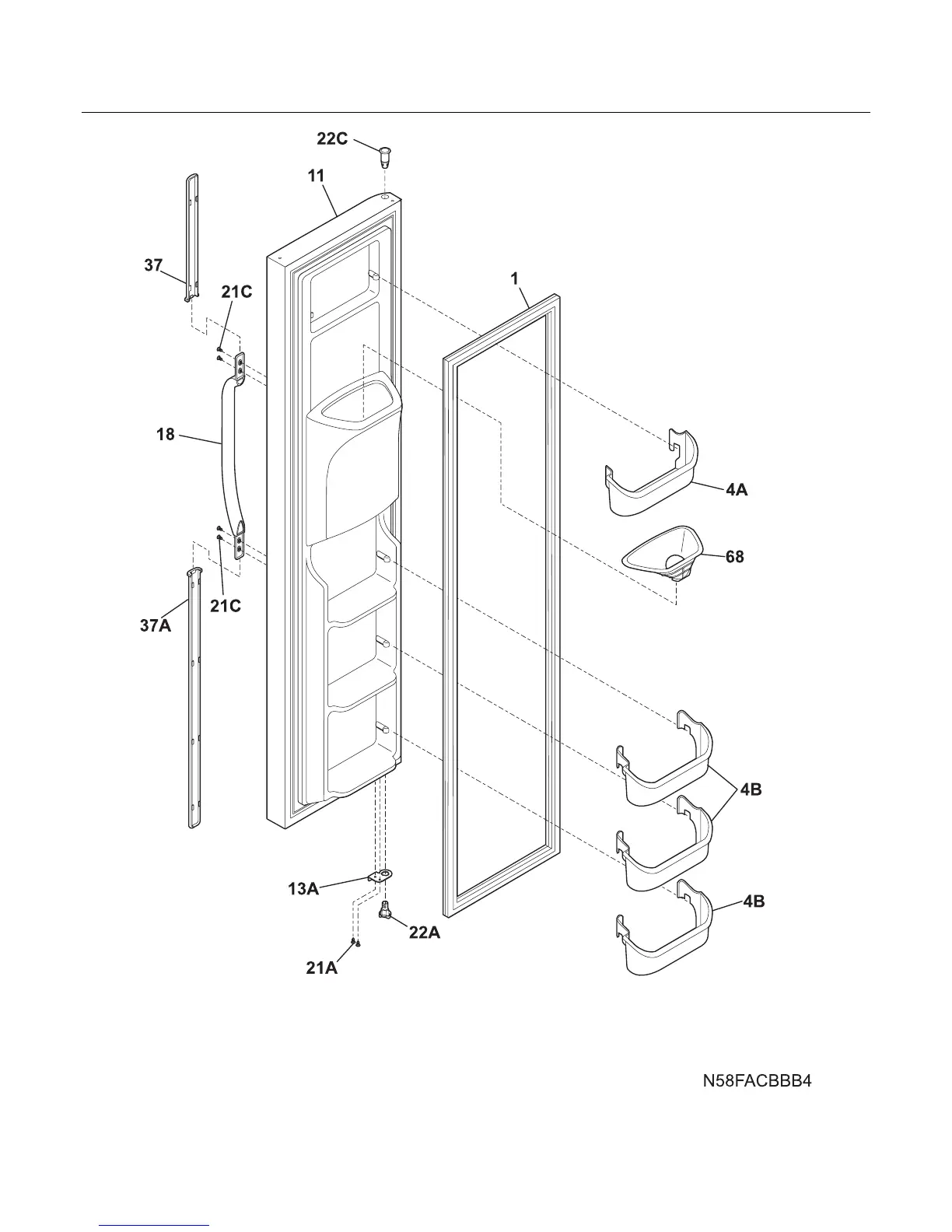 22C

11

37

21C

1

18

4A

68

21C

37A

4B

13A

4B

22A

21A

N58FACBBB4