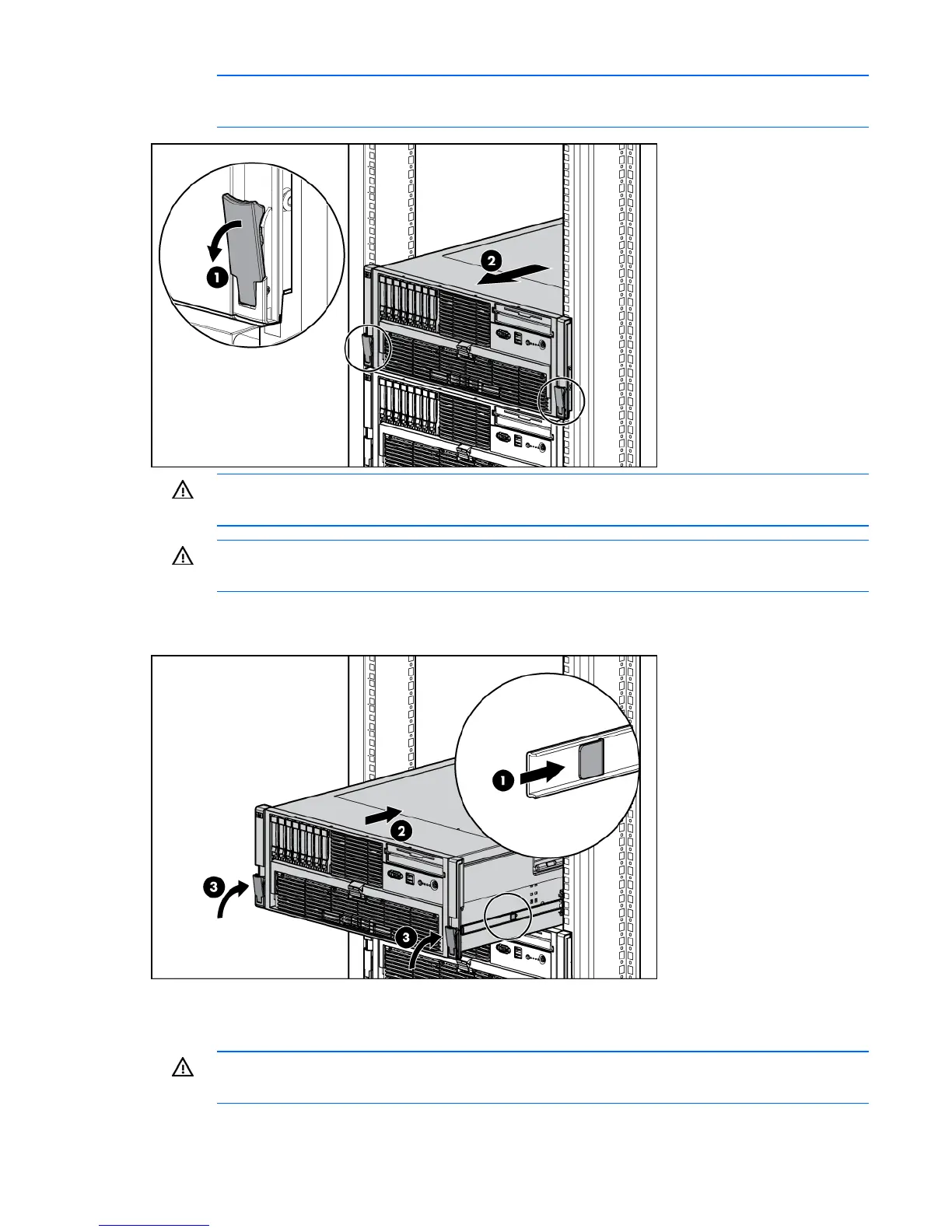 1

2

1

2

3

3