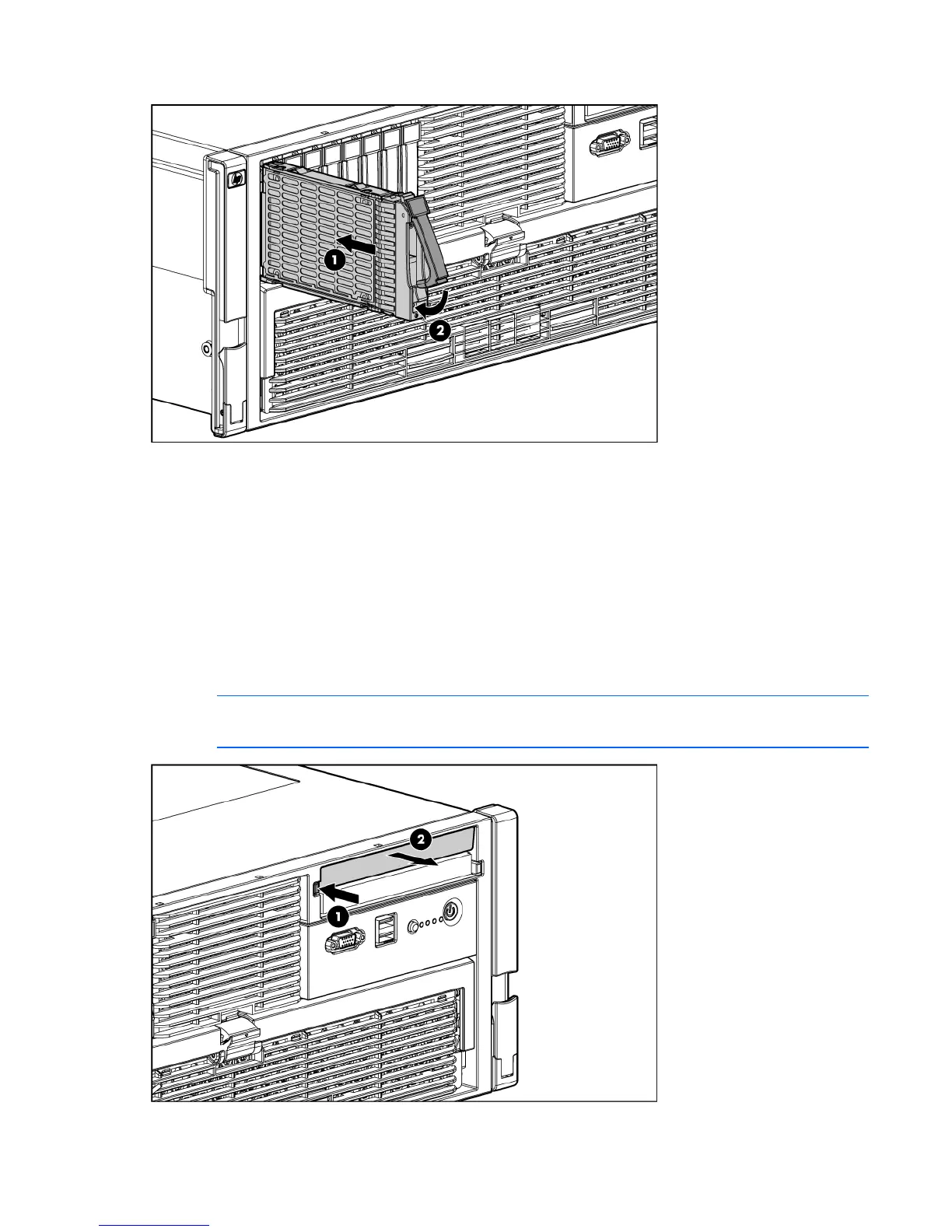 1

2

2

1