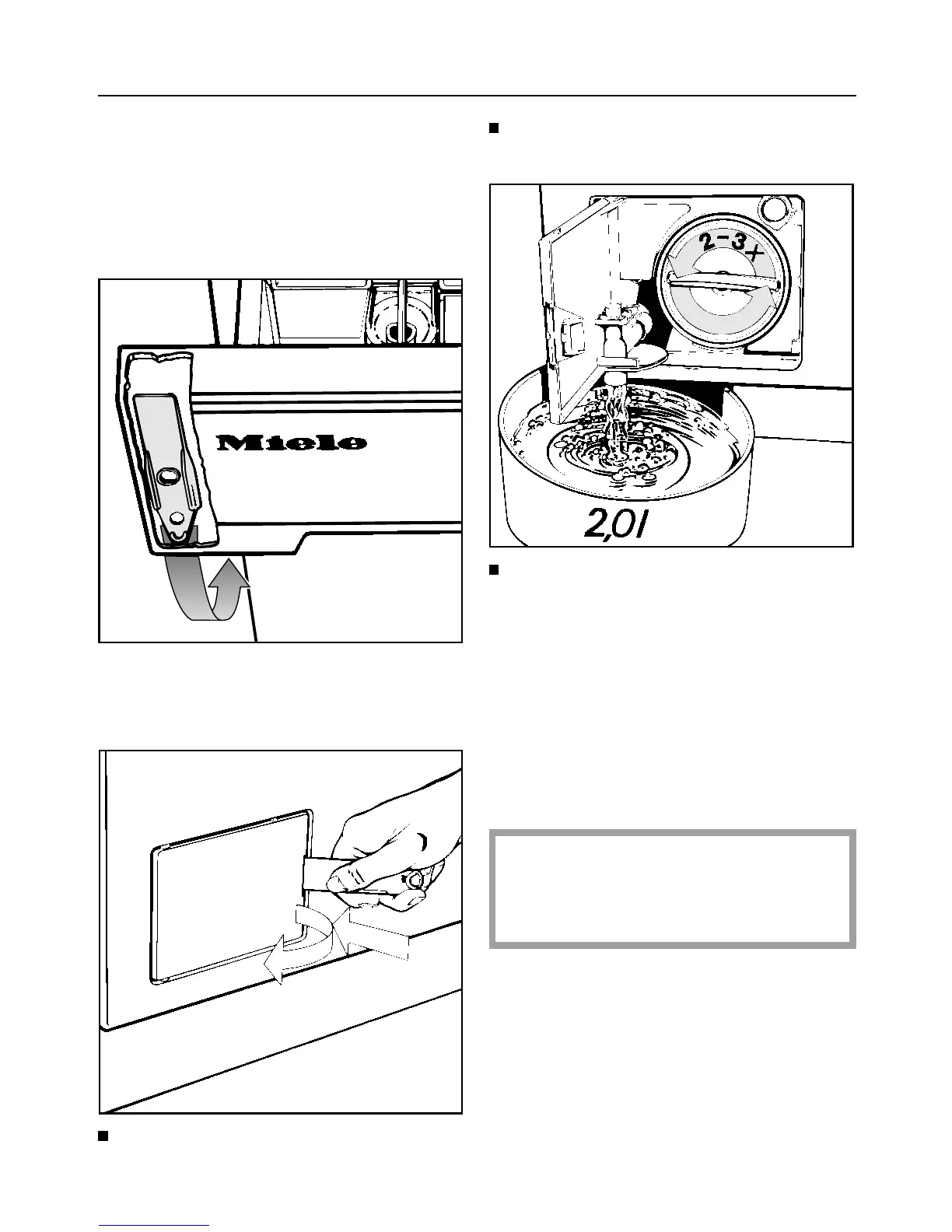 Miele

2-3x

2,0l