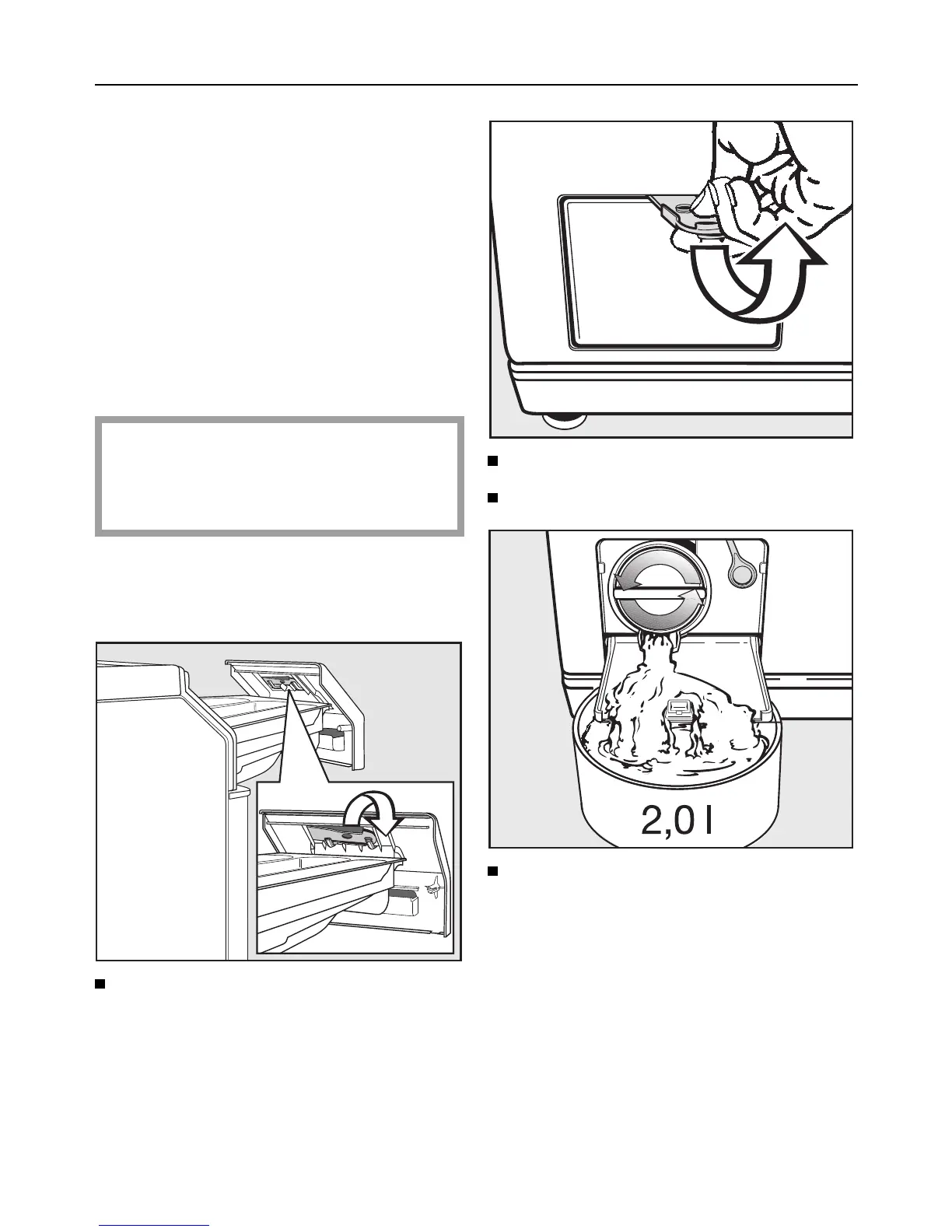 2,0 l