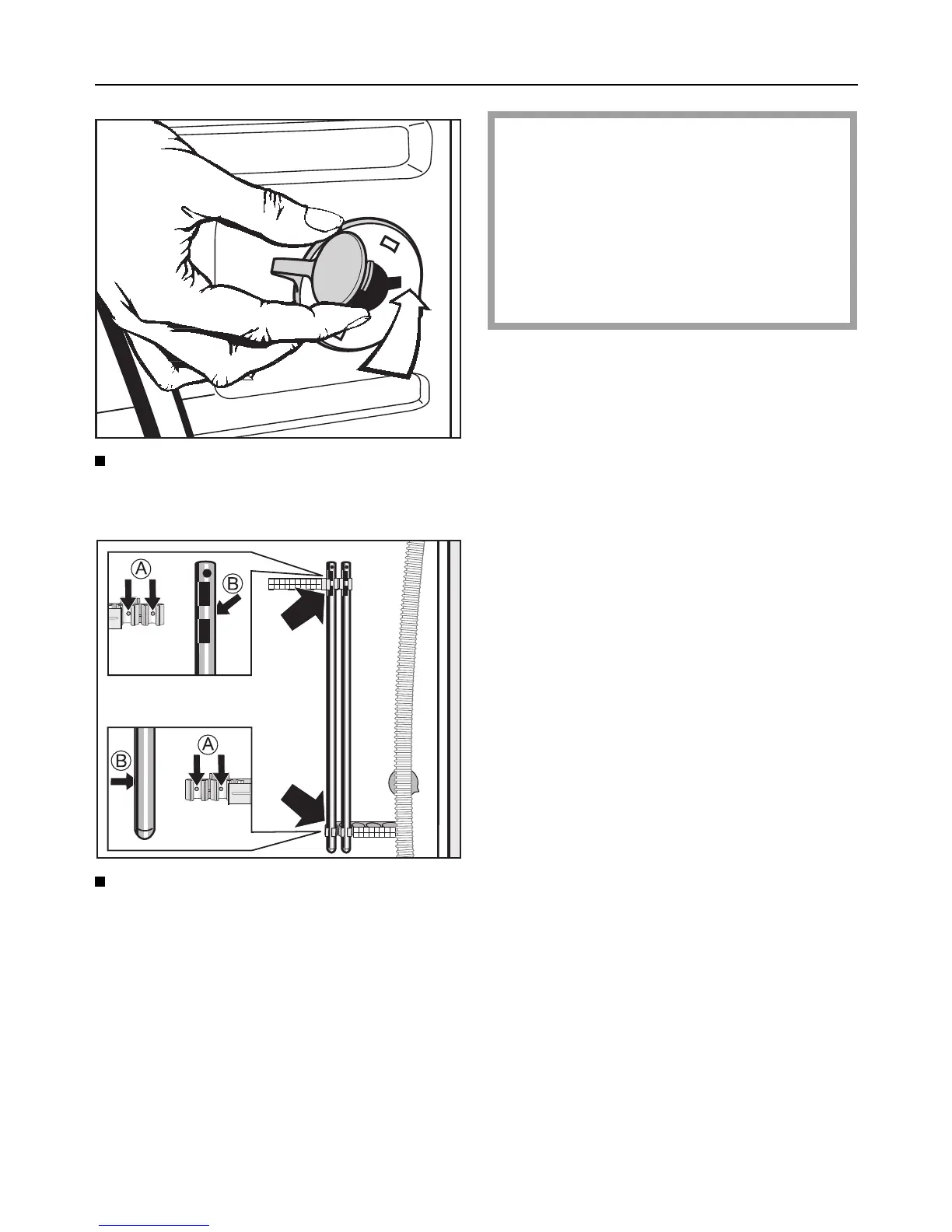 A

B

B

A