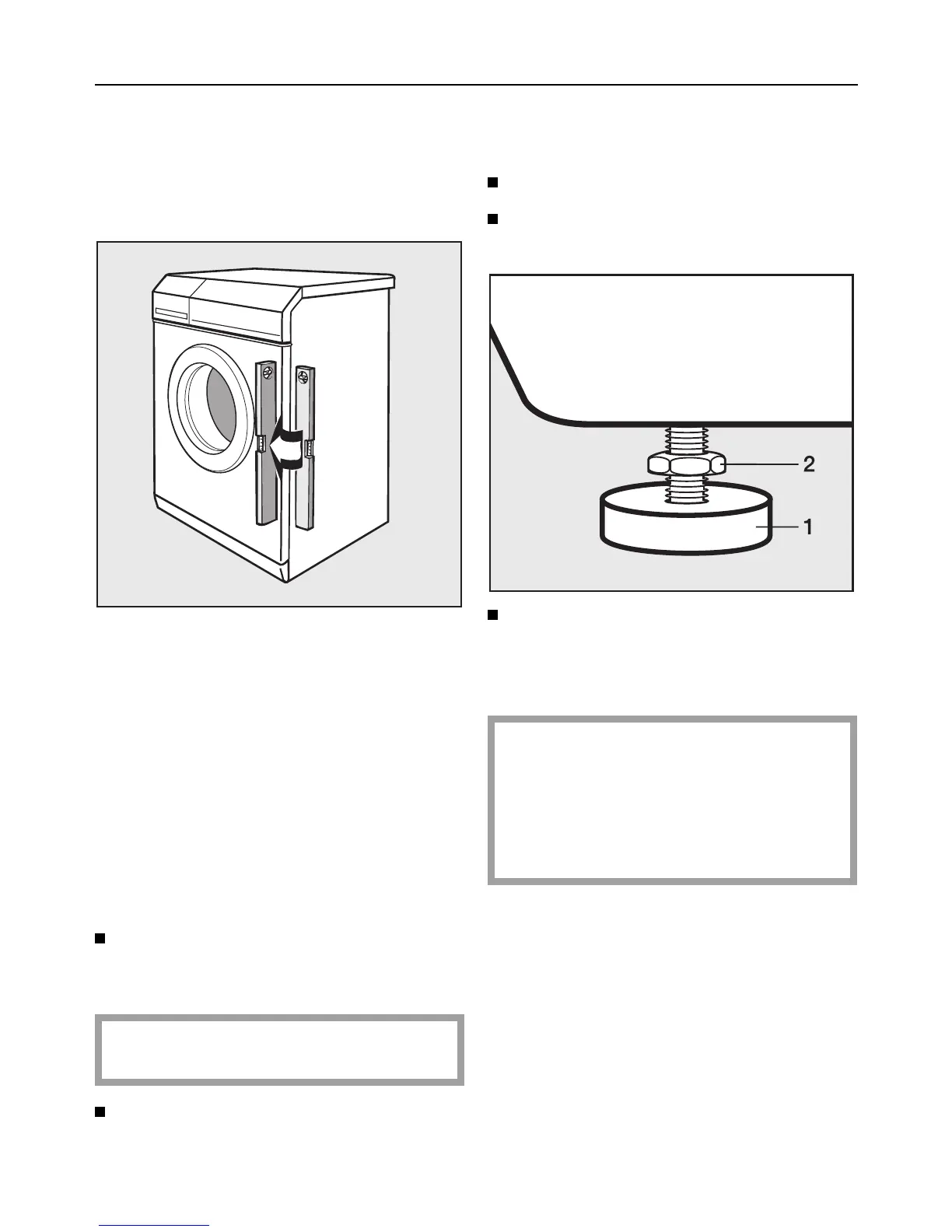 2

1