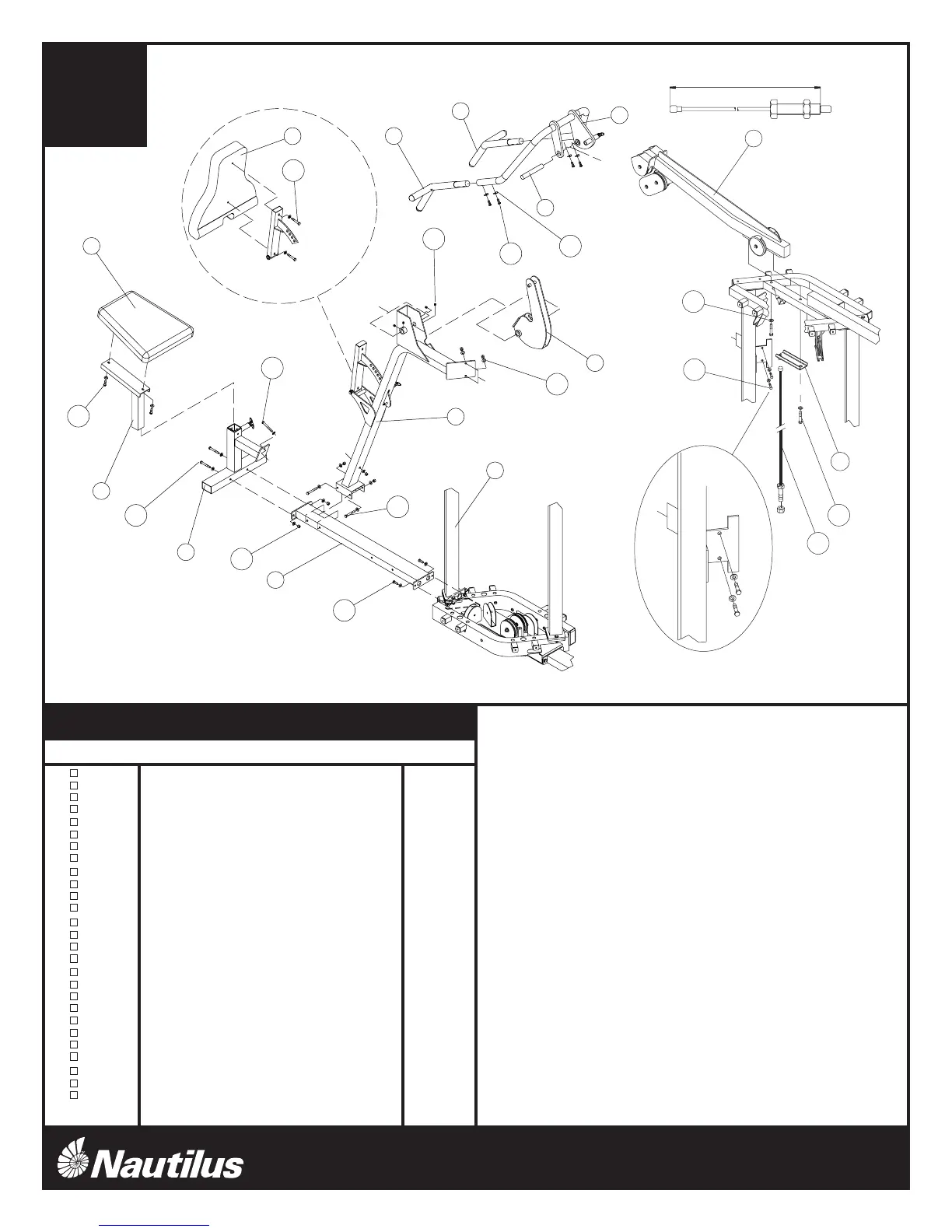 Nautilus