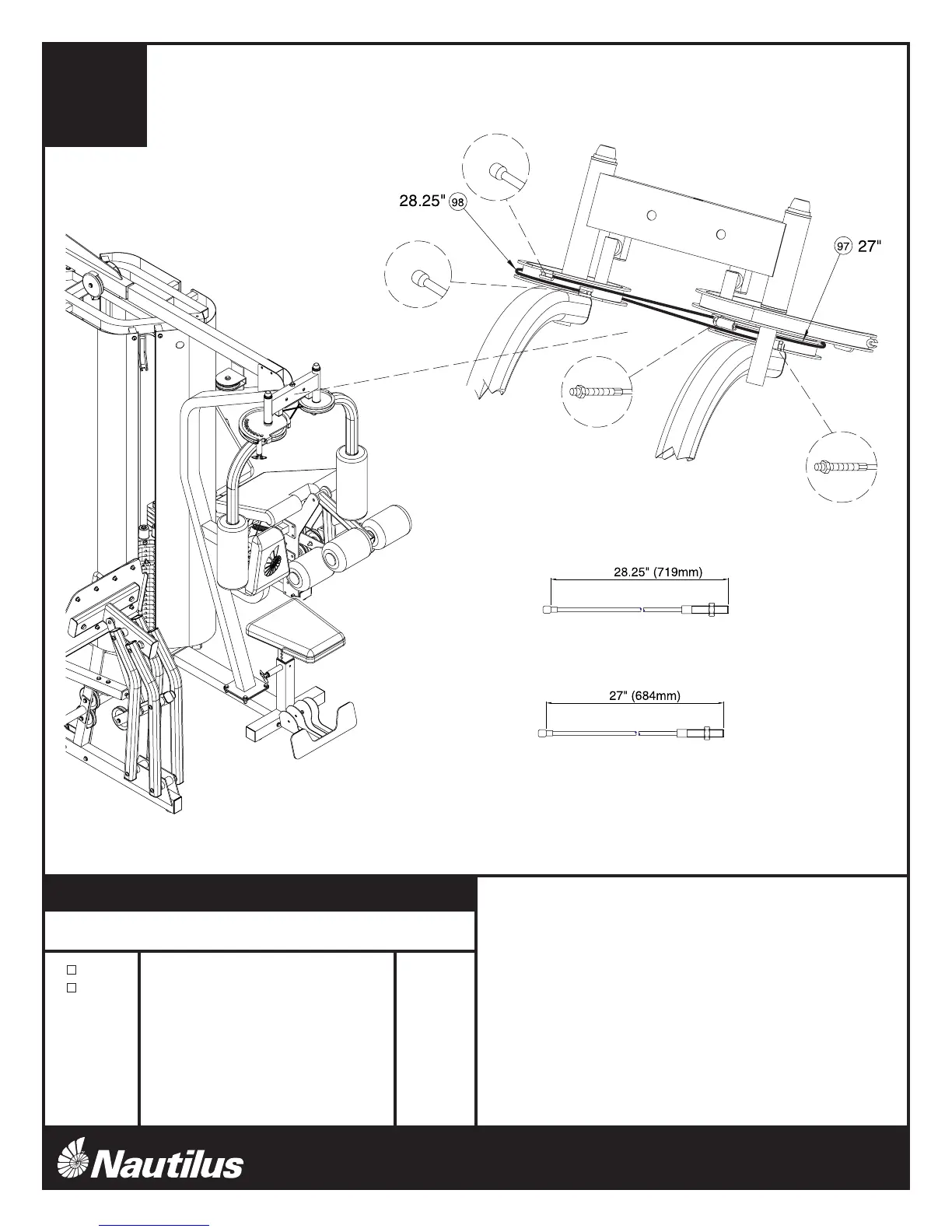 28.25" 98

97 27"

28.25" (719mm)

27" (684mm)

Nautilus