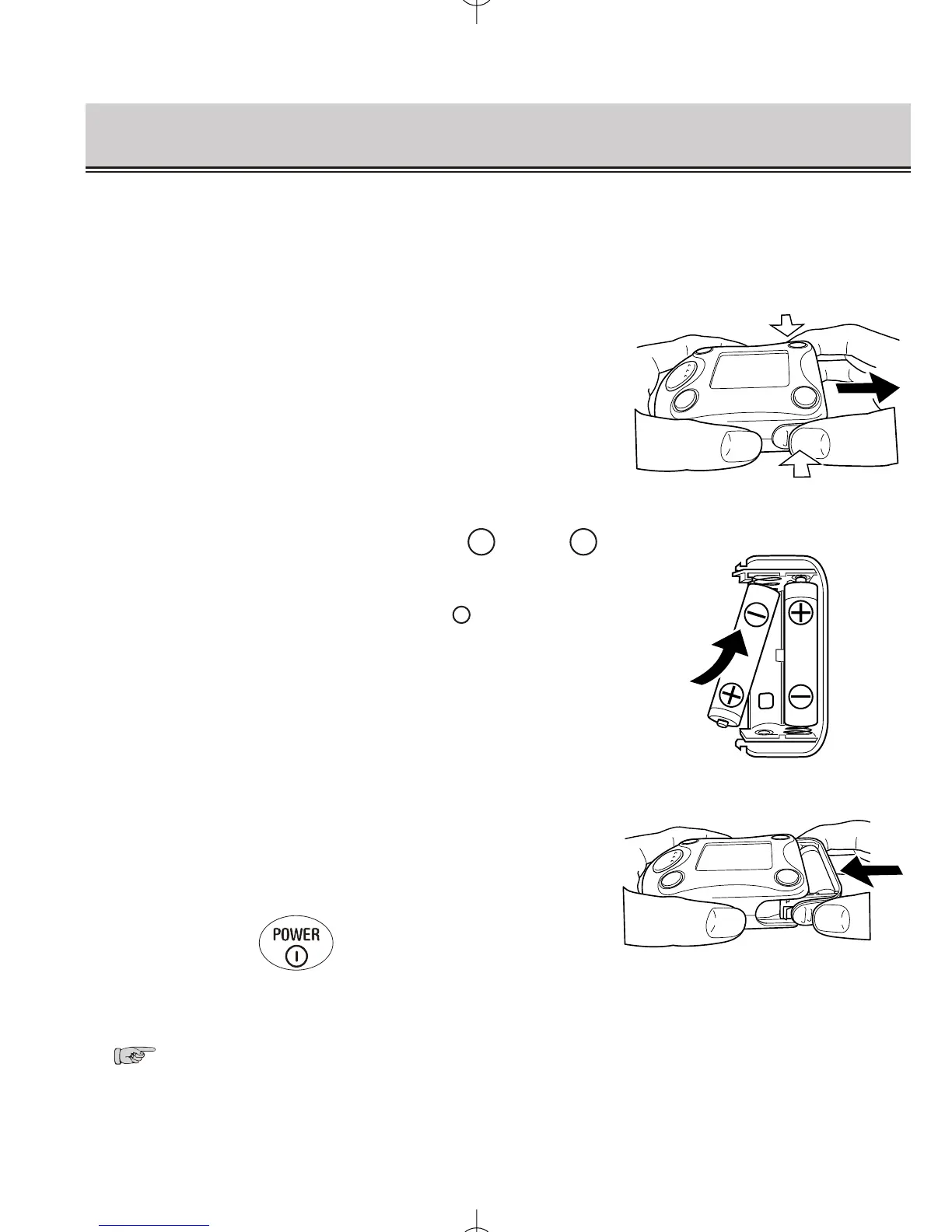 POWER