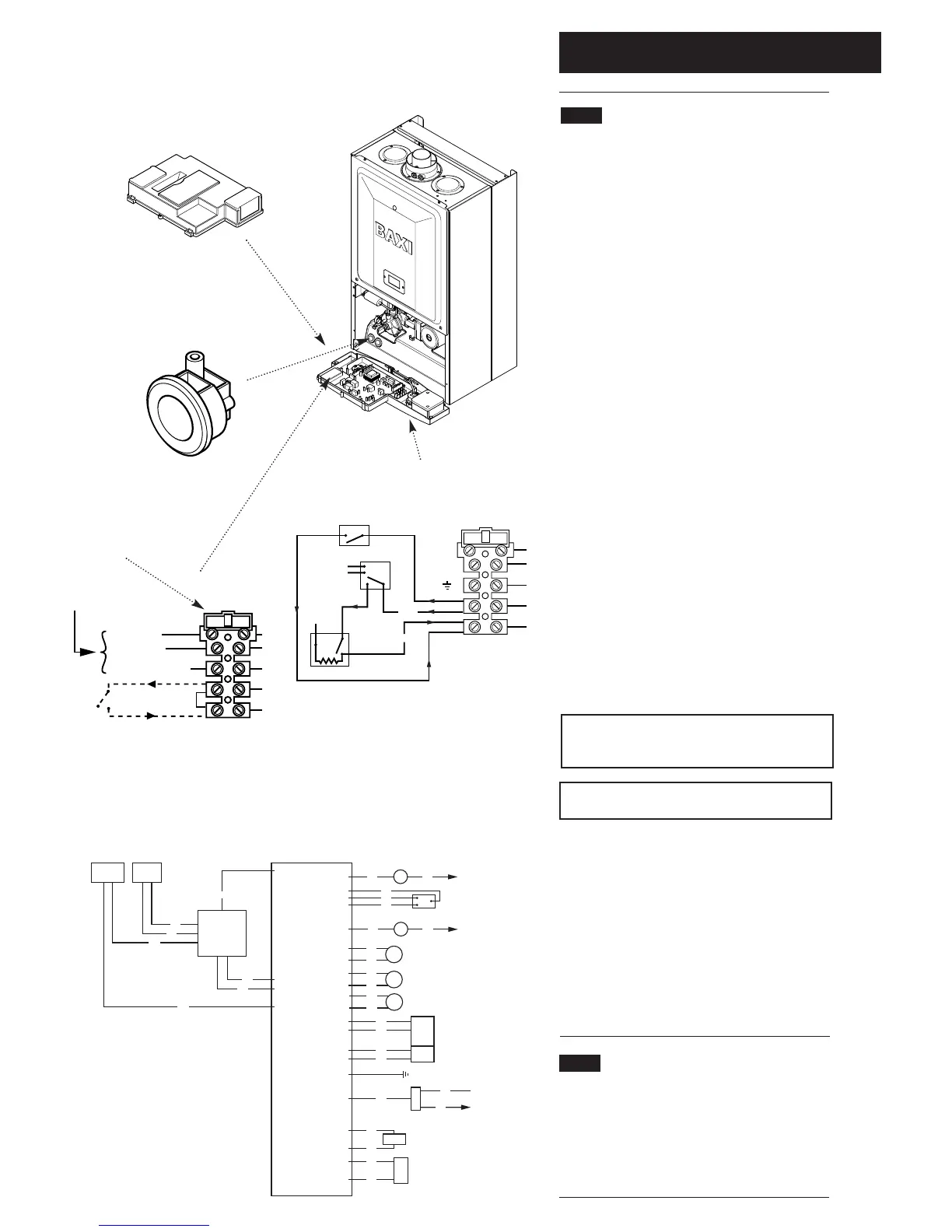 BAXI