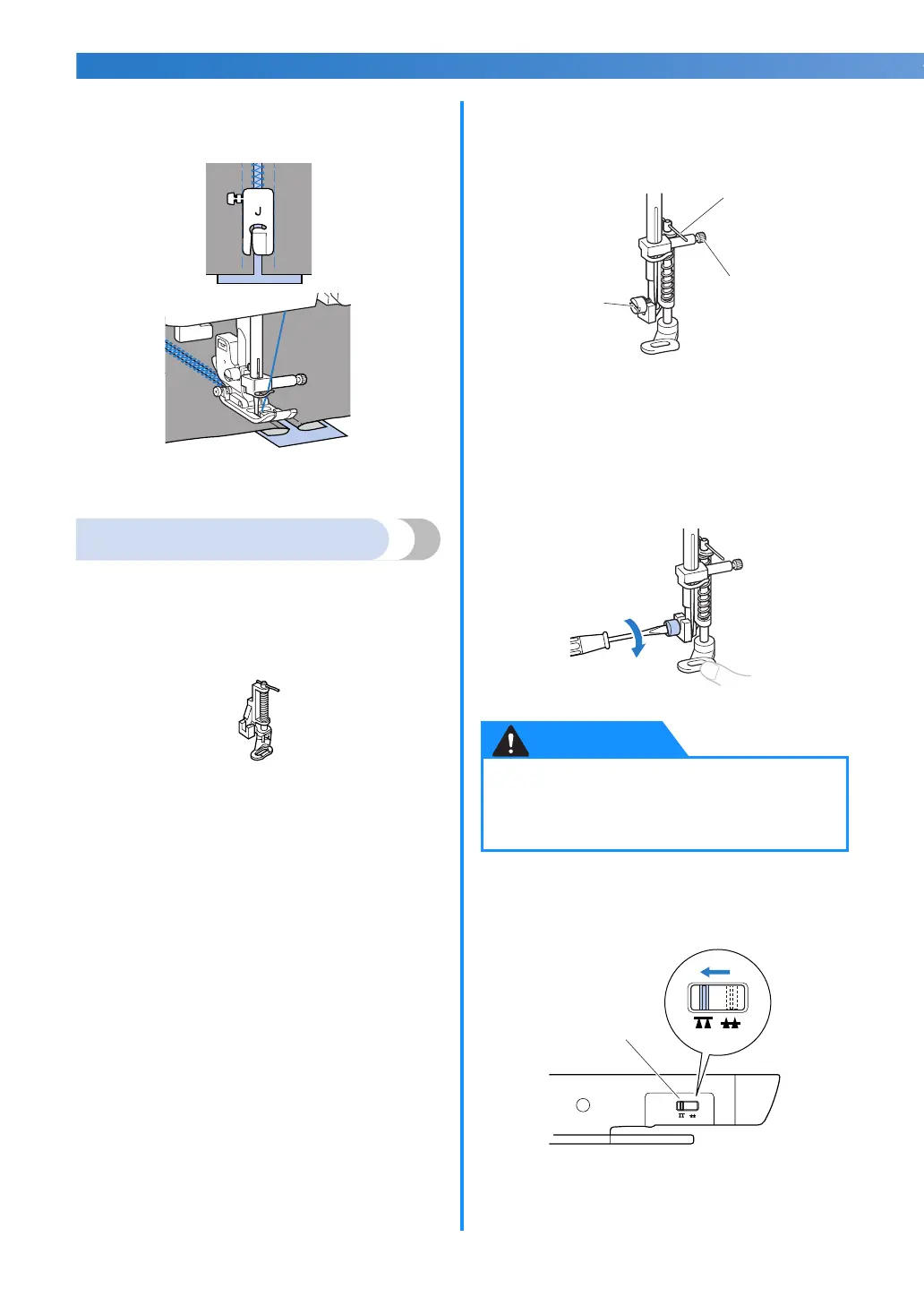 J