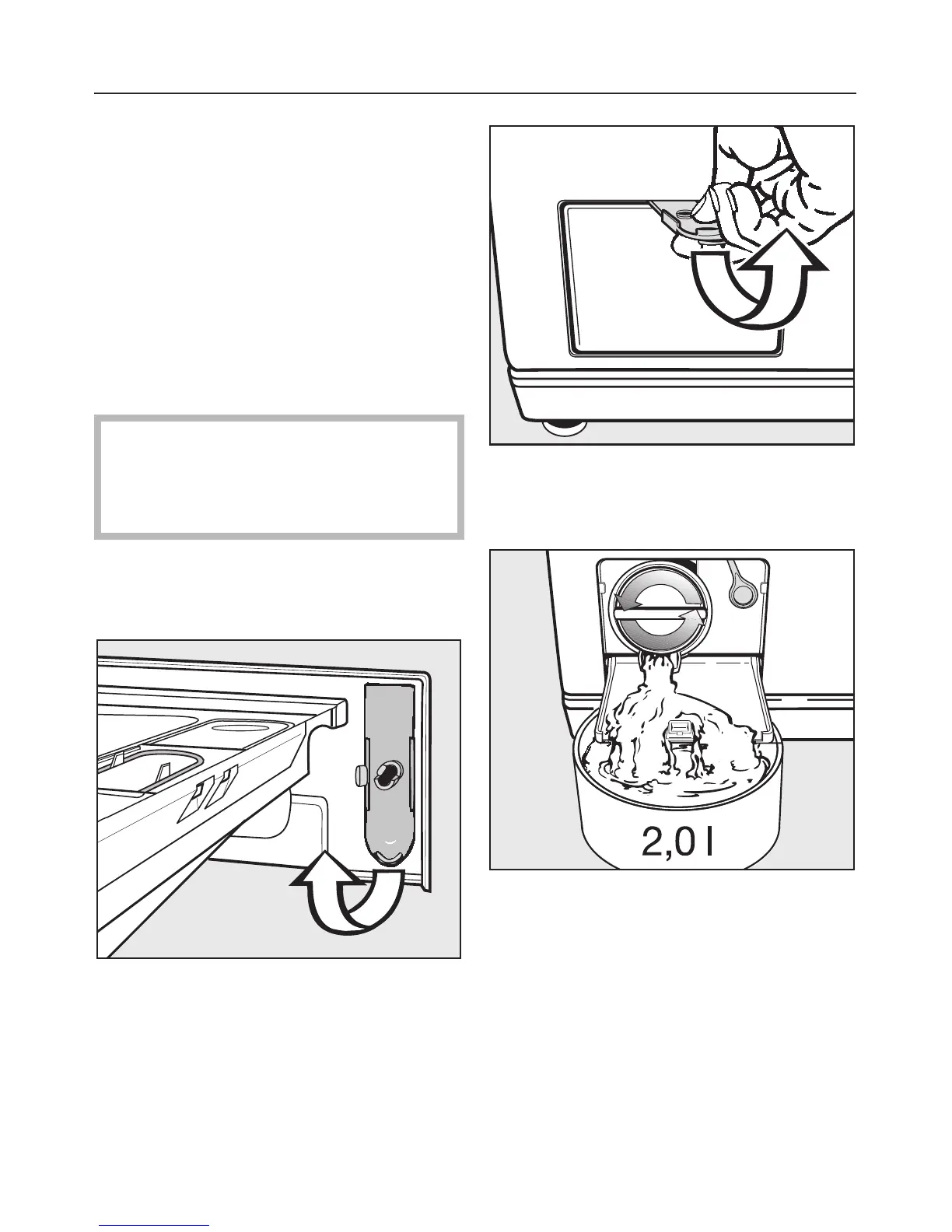 2,0 l