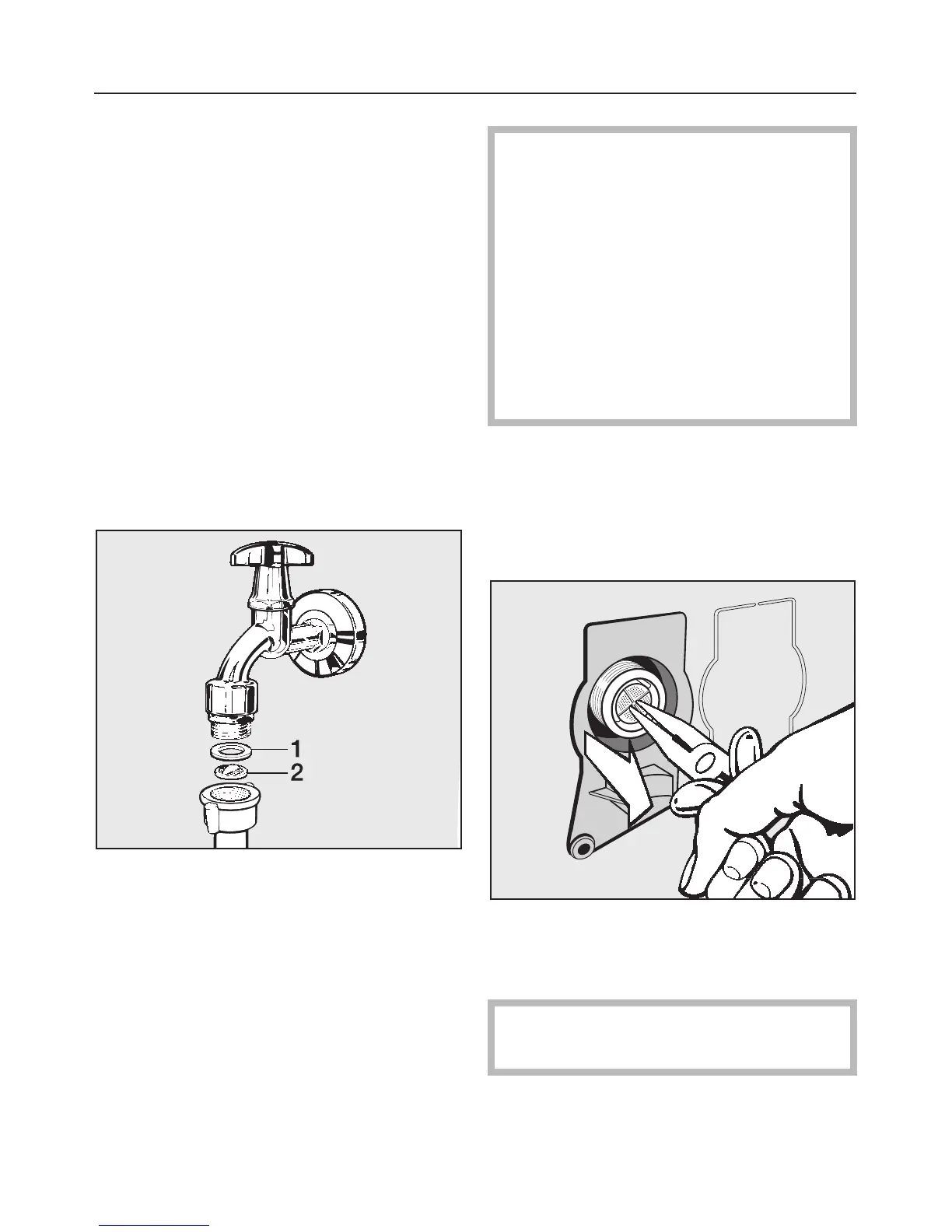 1
2