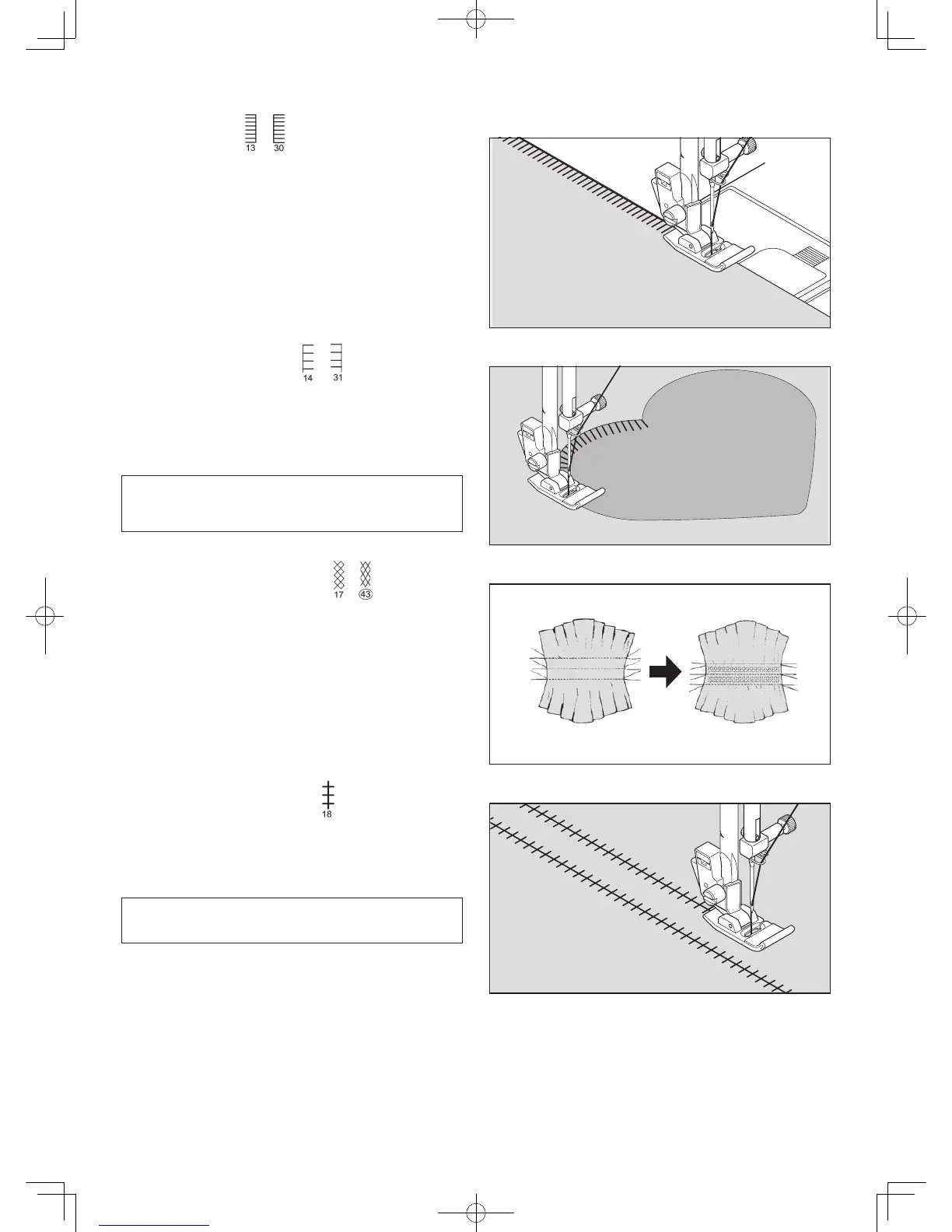 13 30

14 31

17 43

18