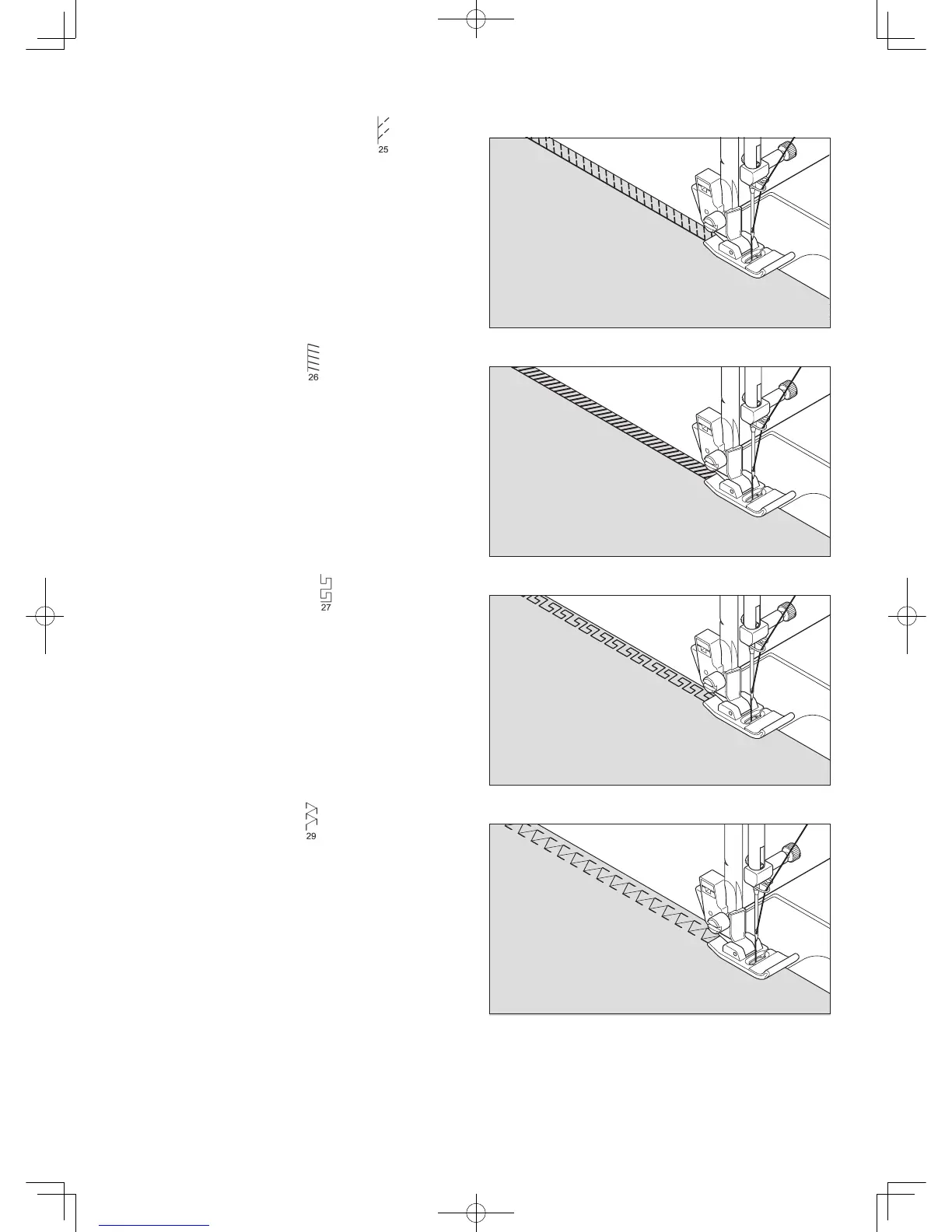 25

26

27

29