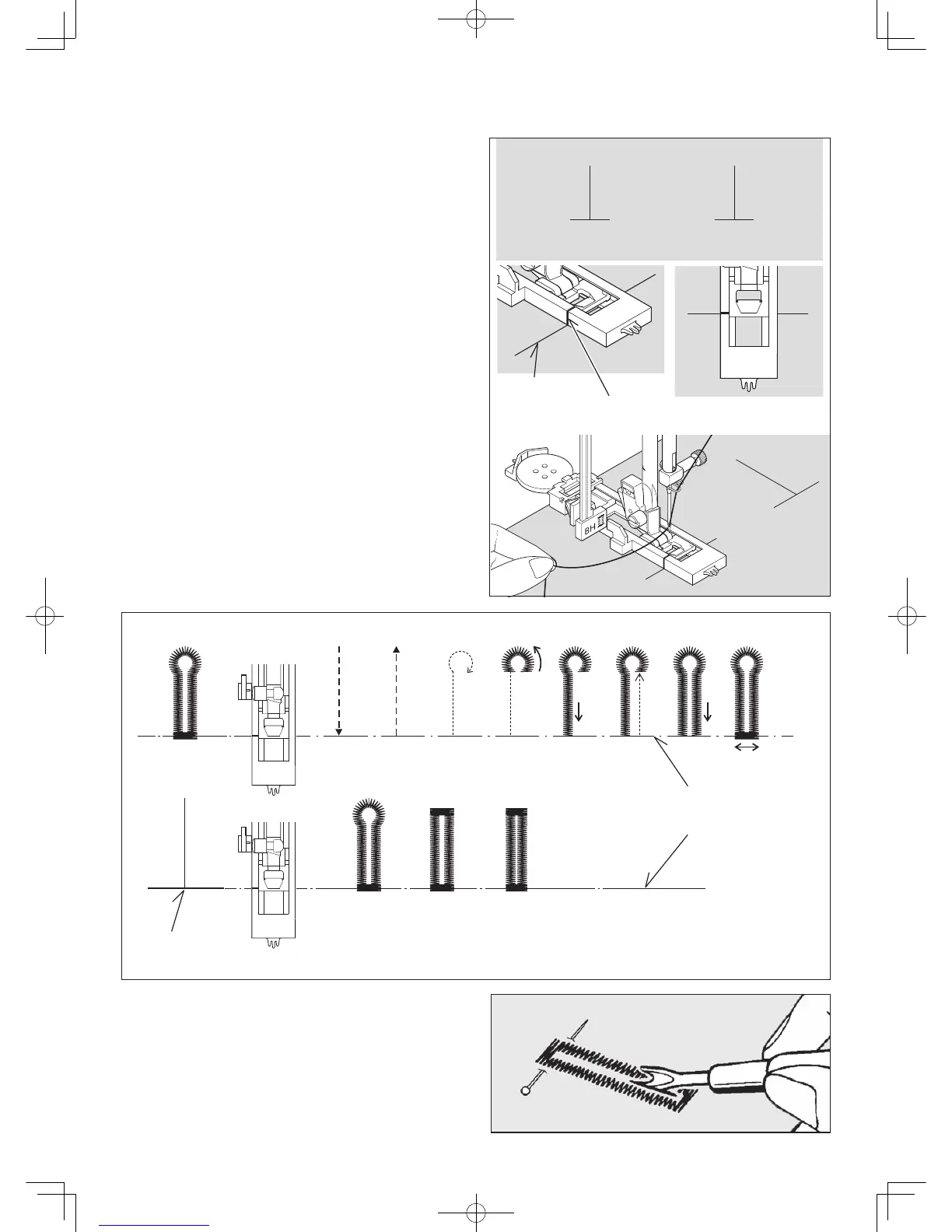 BH