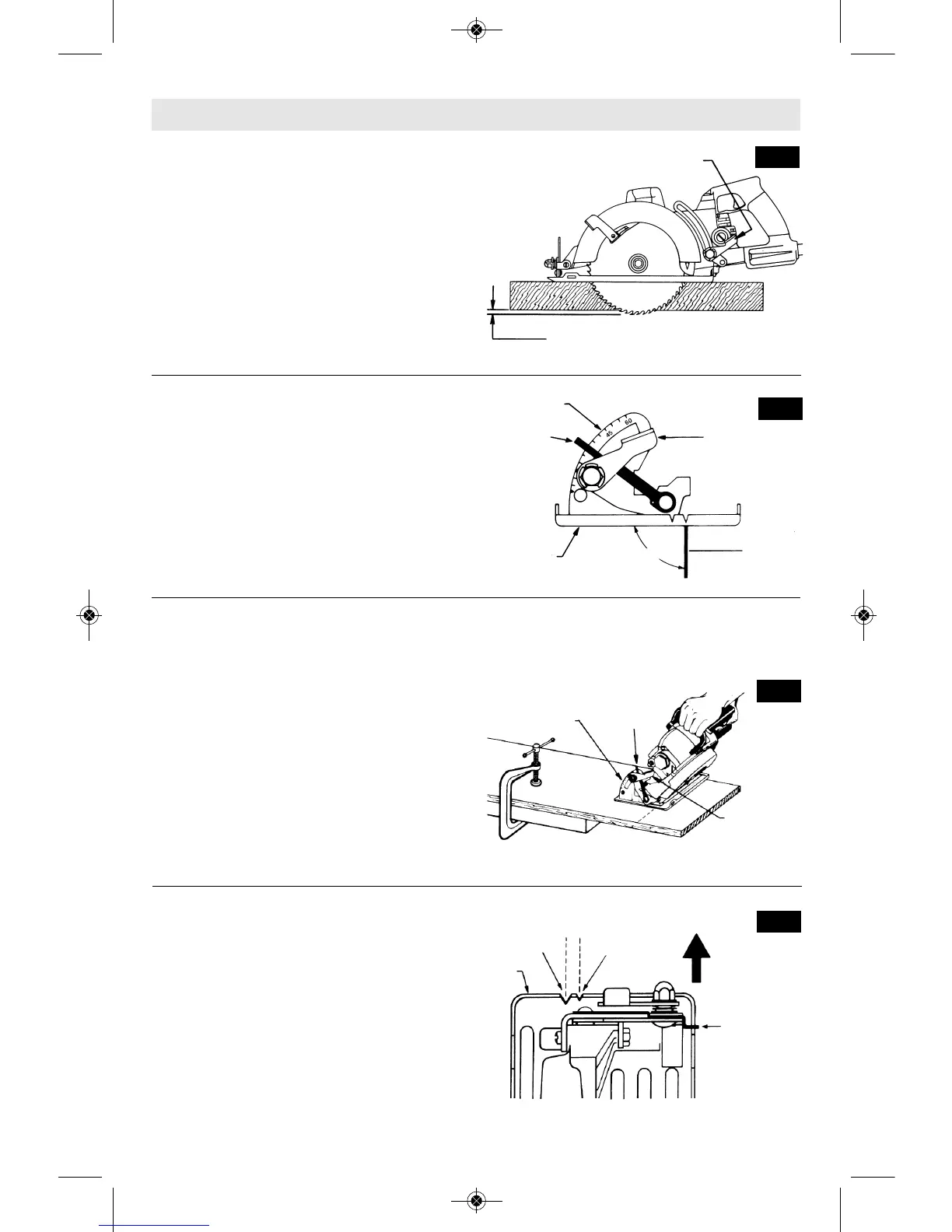 45

60