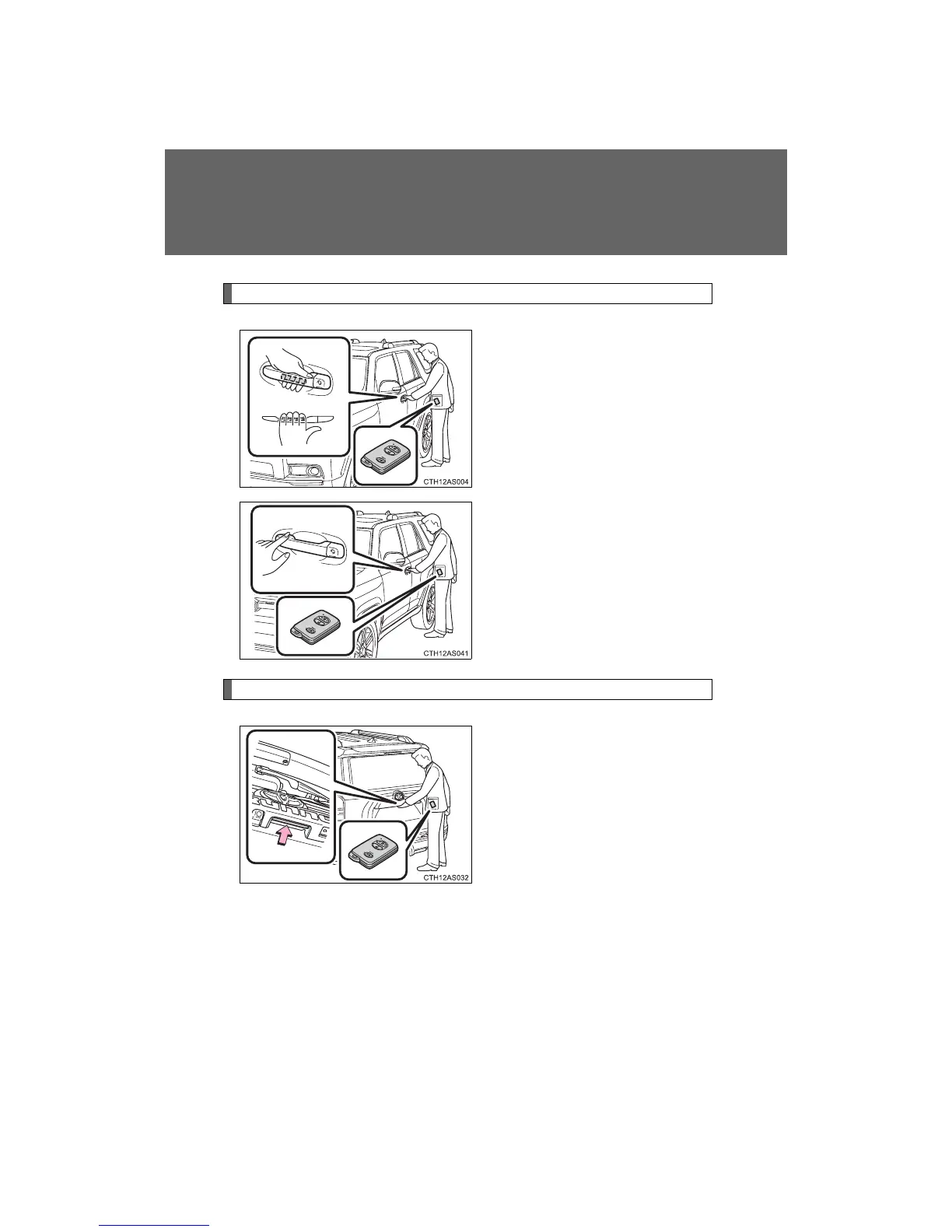 CTH12AS004

CTH12AS041

CTH12AS032