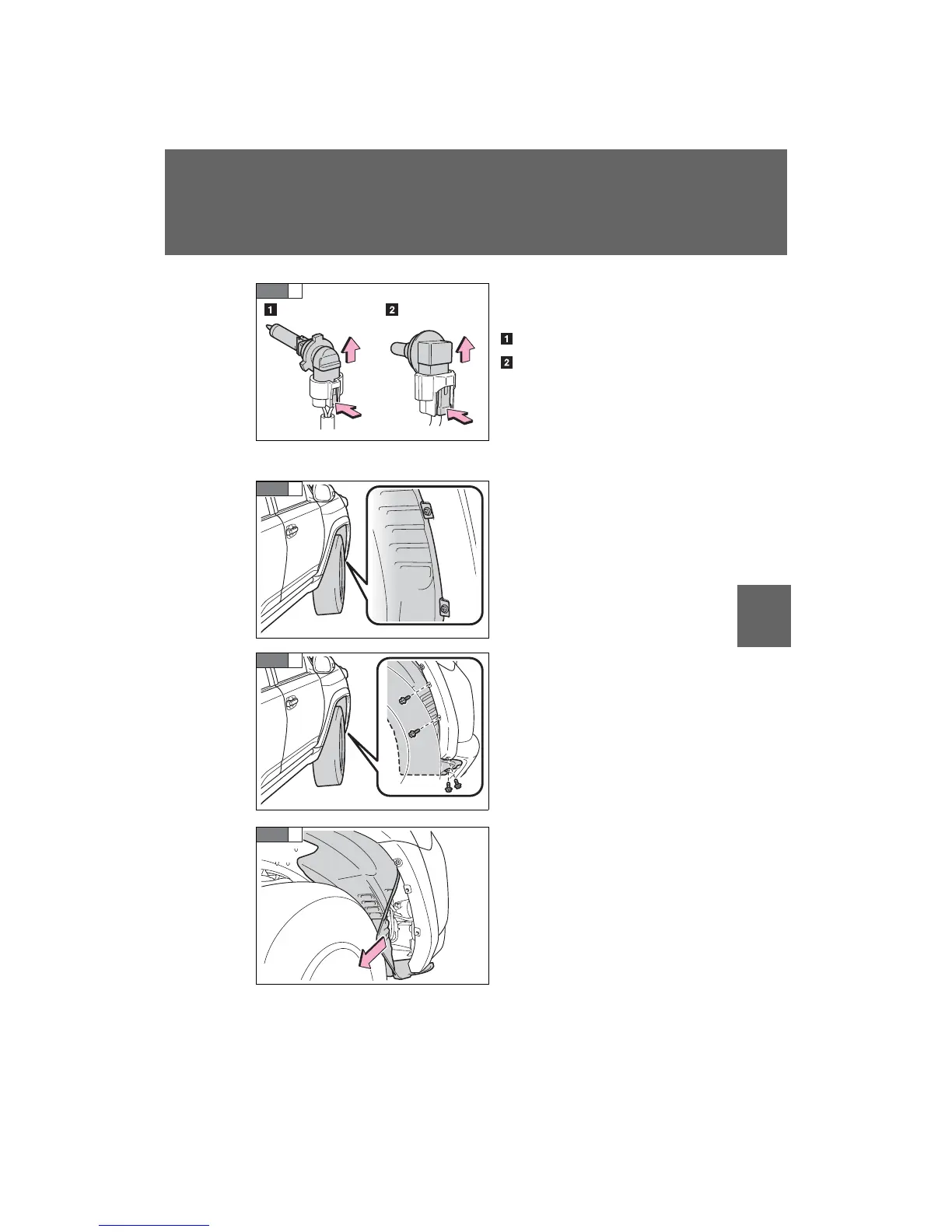 1

2

1

2