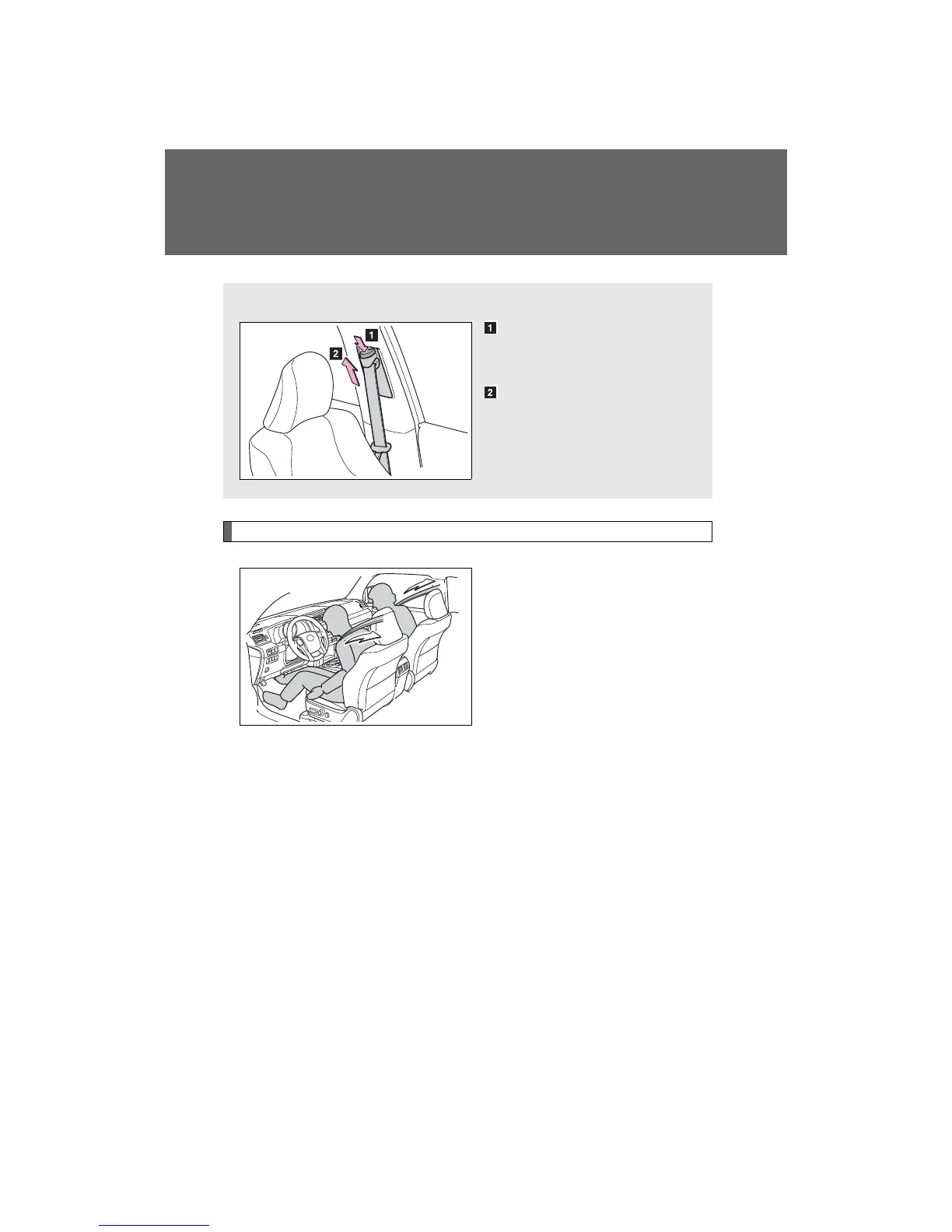 1

2

1

2