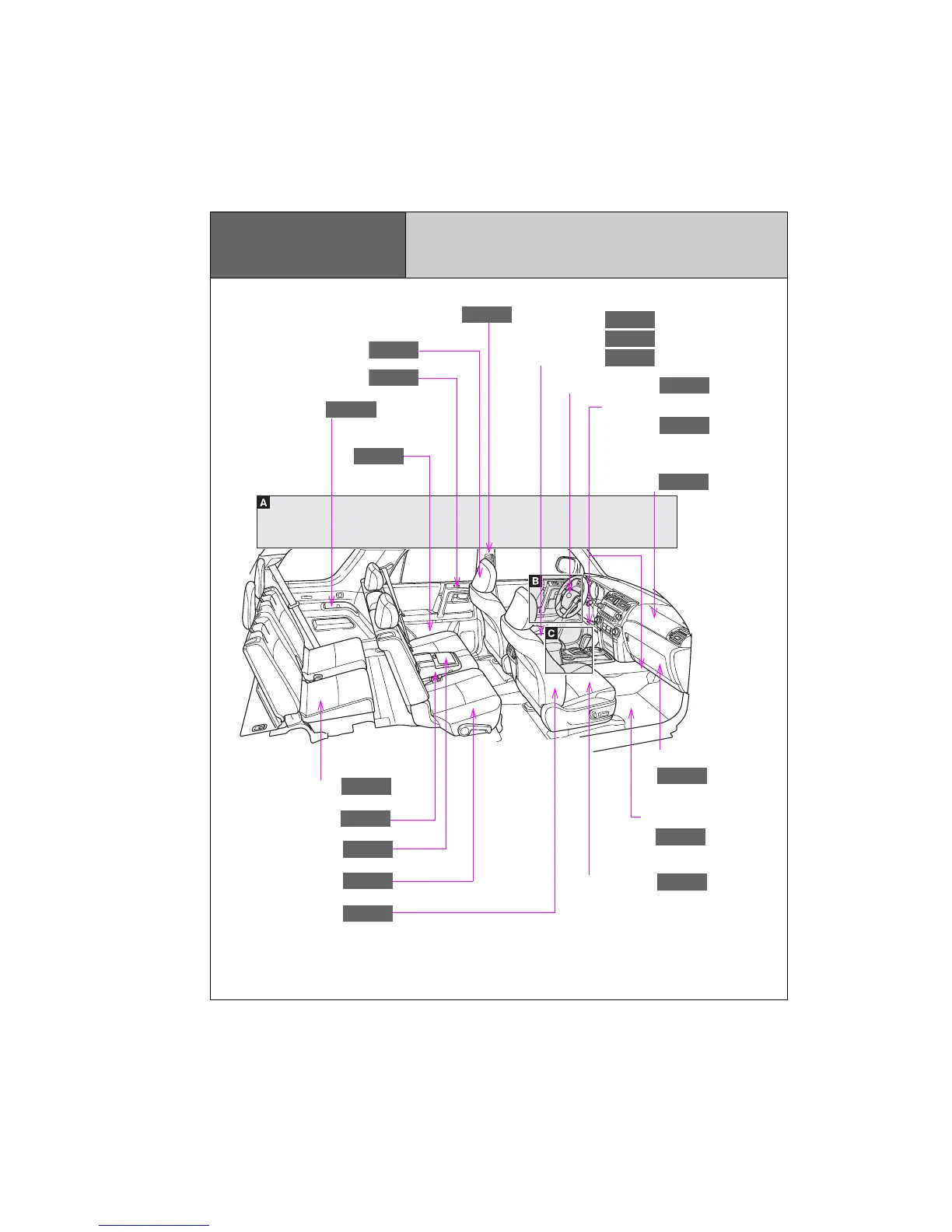 A

B

C