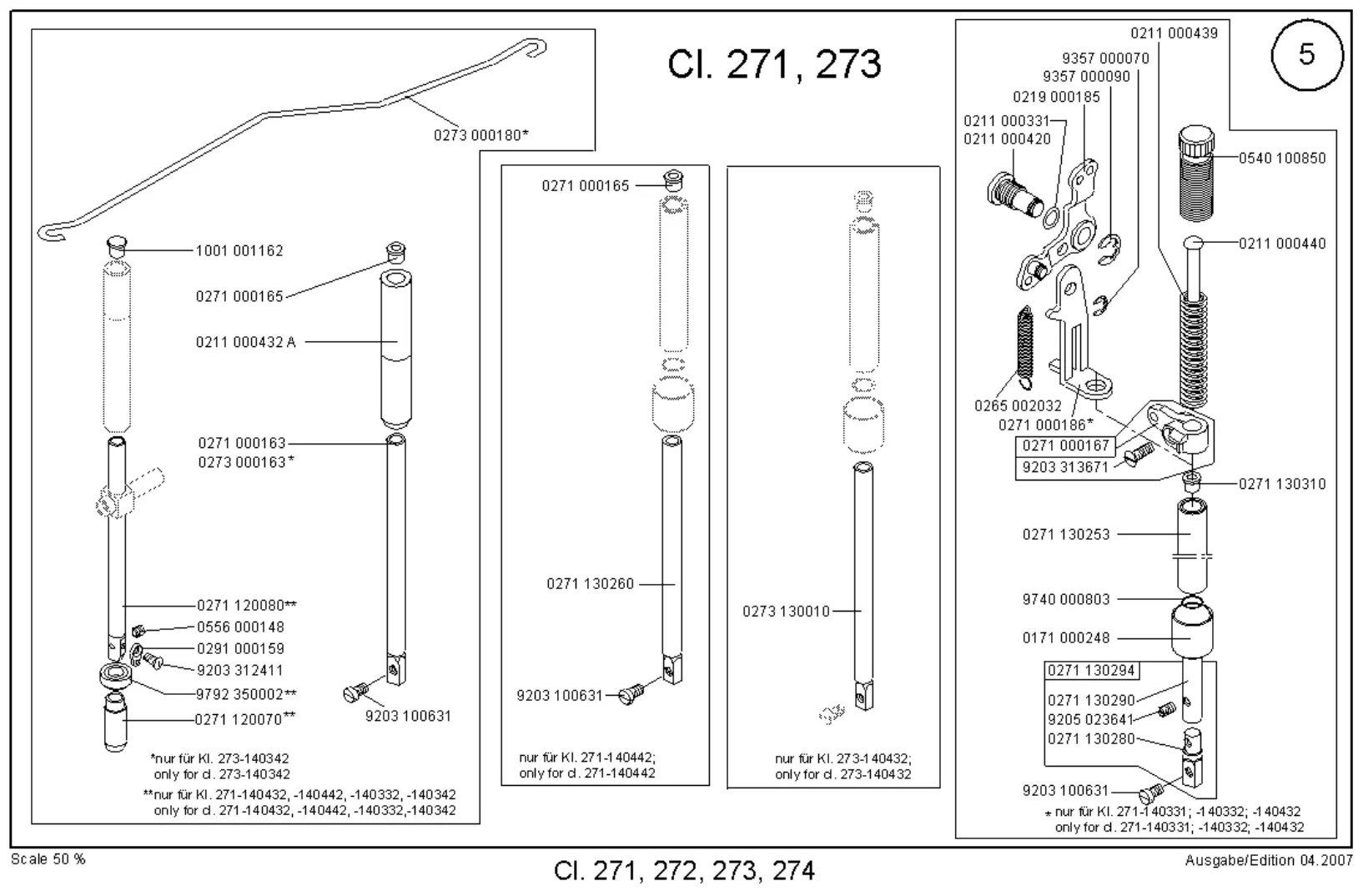 Cl. 271, 273

5

0273 000180*

1001 001162
0271 000165
0211 000432 A
0271 000163
0273 000163*
0271 120080**
0556 000148
0291 000159
9203 312411
9792 350002**
0271 120070**
9203 100631

*nur für Kl. 273-140342
only for cl. 273-140342
**nur für Kl. 271-140432, -140442, -140332, -140342
only for cl. 271-140432, -140442, -140332,-140342

0271 000165
0271 130260
9203 100631
nur für Kl. 271-140442;
only for cl. 271-140442

0273 130010
nur für Kl. 273-140432;
only for cl. 273-140432

0211 000439
9357 000070
9357 000090
0219 000185
0211 000331
0211 000420
0540 100850
0211 000440
0265 002032
0271 000186*
0271 000167
9203 313671
0271 130310
0271 130253
9740 000803
0171 000248
0271 130294
0271 130290
9205 023641
0271 130280
9203 100631
* nur für Kl. 271-140331; -140332; -140432
only for cl. 271-140331; -140332; -140432

Scale 50 %
Cl. 271, 272, 273, 274
Ausgabe/Edition 04.2007