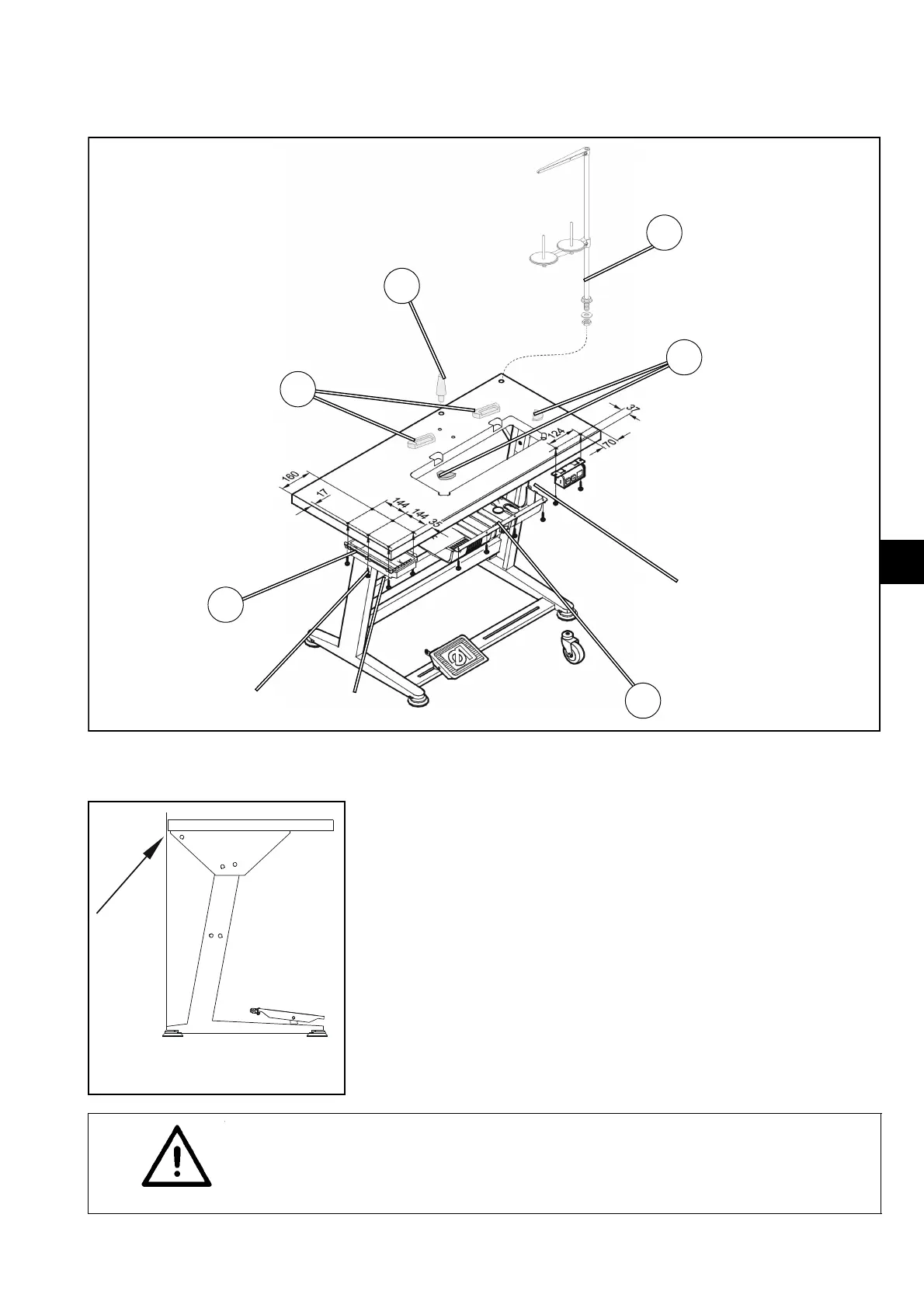 37
124
170
160
17
144
144
35